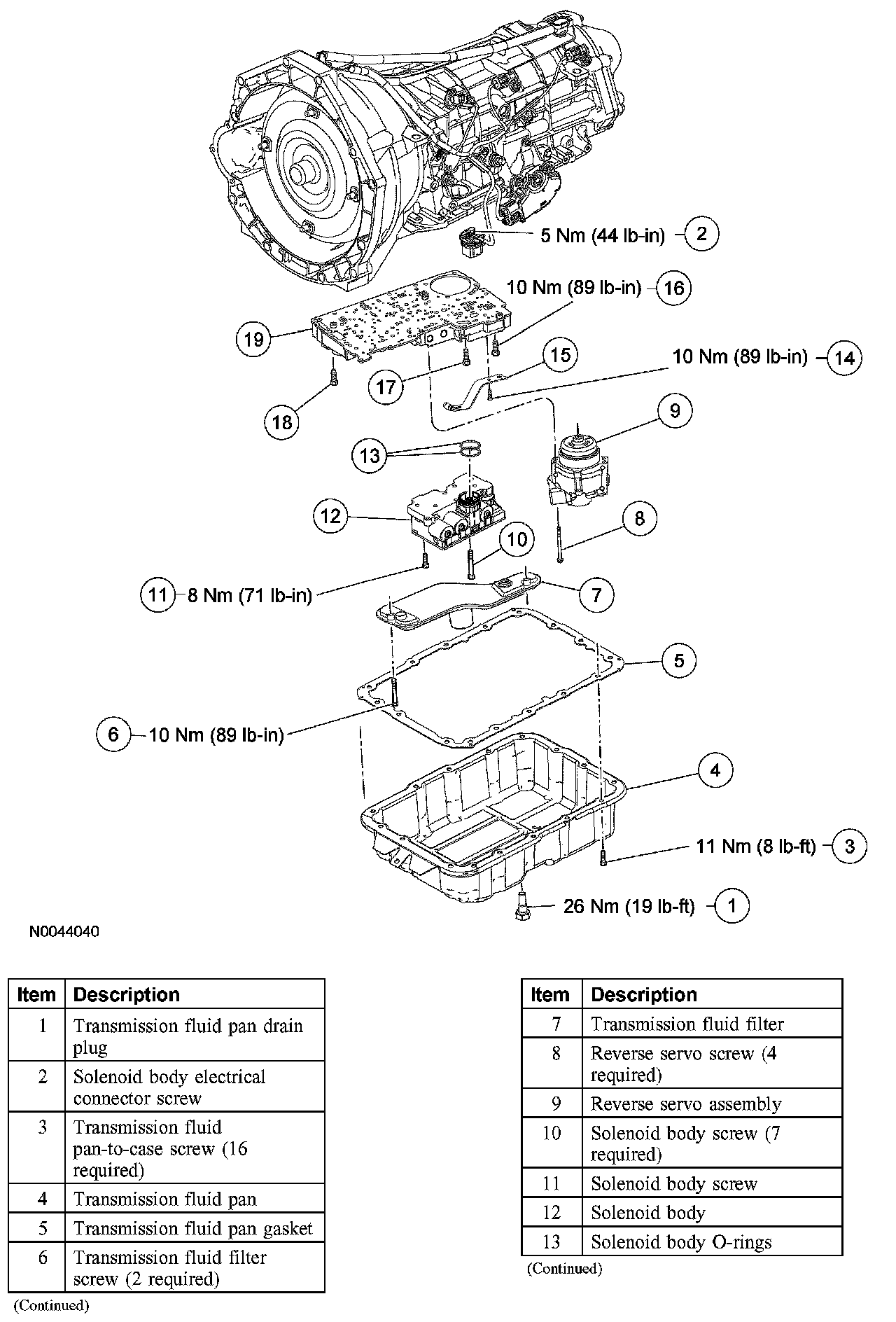 5 Nm (44 lb-in) 2

10 Nm (89 lb-in) 16

19

15

10 Nm (89 lb-in) 14

17

18

9

13

12

8

10

11 8 Nm (71 lb-in)

7

5

6 10 Nm (89 lb-in)

4

11 Nm (8 lb-ft) 3

26 Nm (19 lb-ft) 1

N0044040

| Item | Description |
|---|---|
| 1 | Transmission fluid pan drain plug |
| 2 | Solenoid body electrical connector screw |
| 3 | Transmission fluid pan-to-case screw (16 required) |
| 4 | Transmission fluid pan |
| 5 | Transmission fluid pan gasket |
| 6 | Transmission fluid filter screw (2 required) |

(Continued)

| Item | Description |
|---|---|
| 7 | Transmission fluid filter |
| 8 | Reverse servo screw (4 required) |
| 9 | Reverse servo assembly |
| 10 | Solenoid body screw (7 required) |
| 11 | Solenoid body screw |
| 12 | Solenoid body |
| 13 | Solenoid body O-rings |

(Continued)