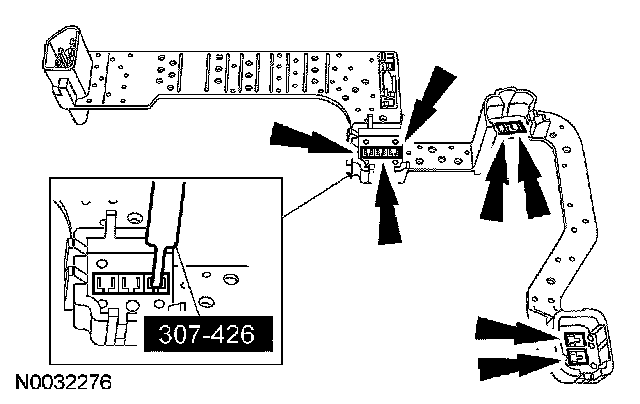 307-426

N0032276