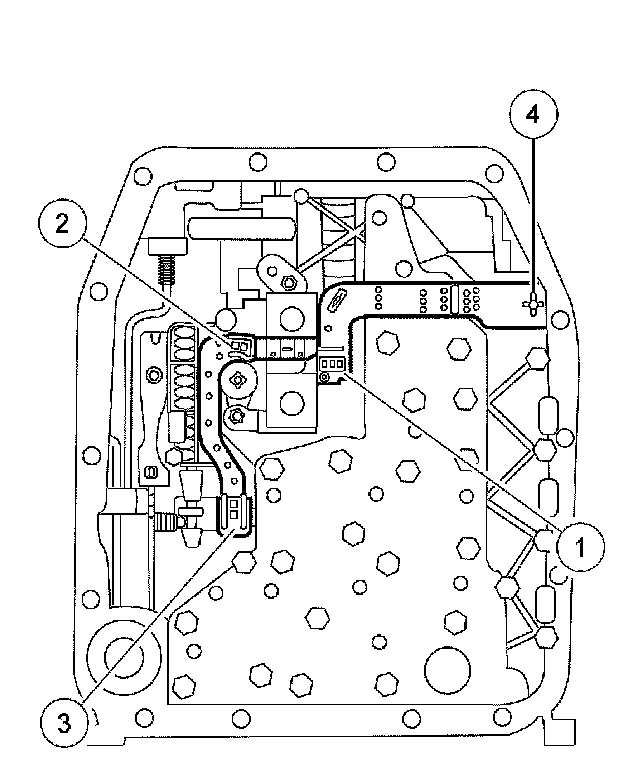 4
2
1
3