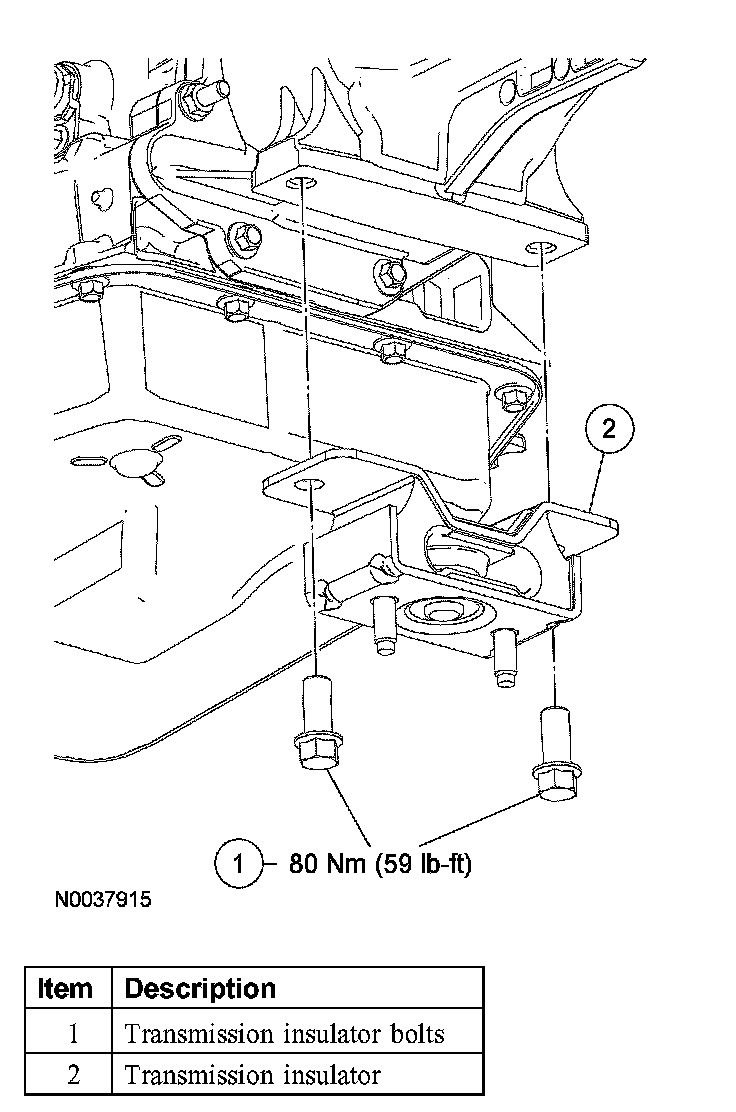 2

1 80 Nm (59 lb-ft)

N0037915

| Item | Description |
|---|---|
| 1 | Transmission insulator bolts |
| 2 | Transmission insulator |