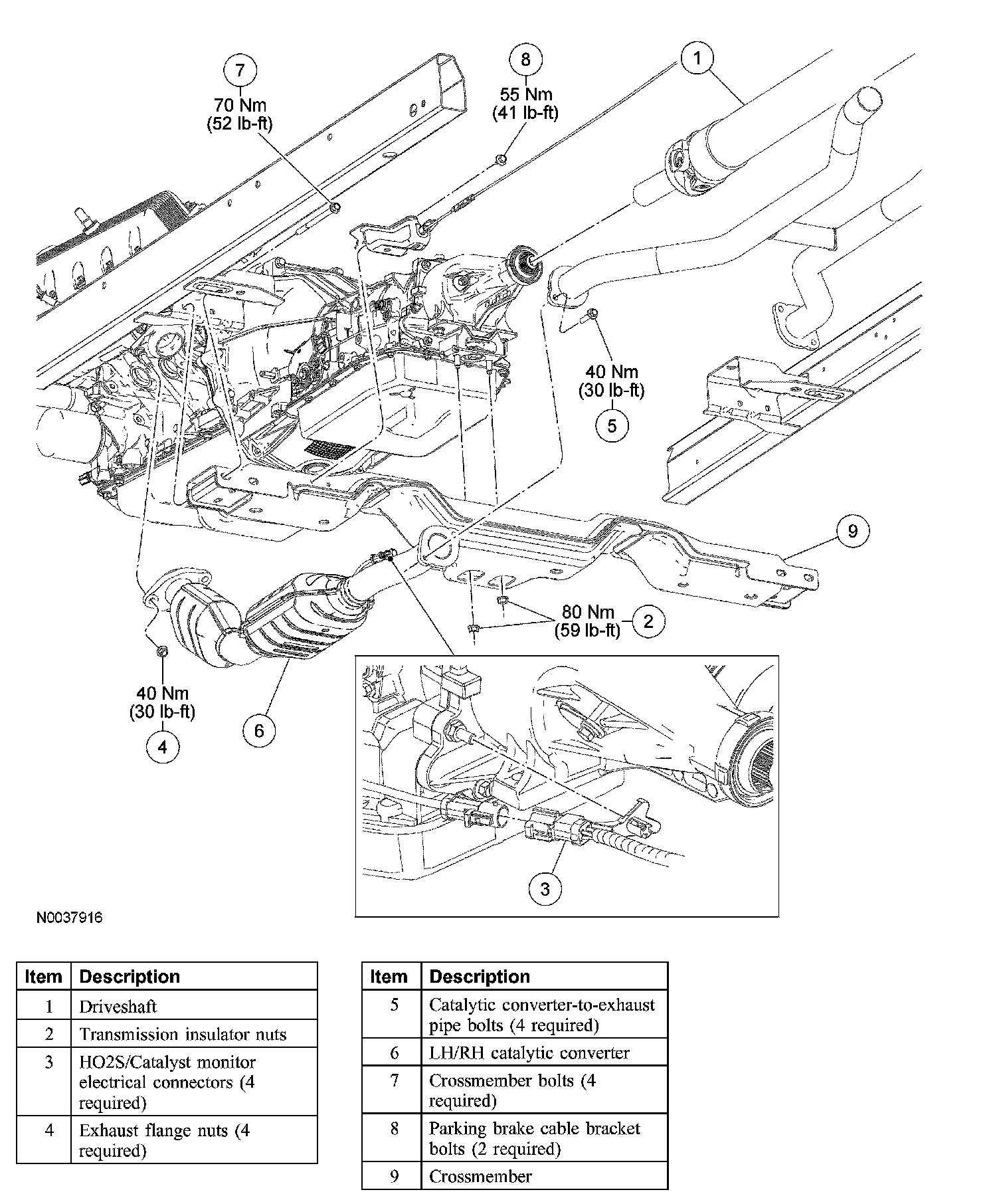 7
70 Nm
(52 lb-ft)

8
55 Nm
(41 lb-ft)

1

40 Nm
(30 lb-ft)
5

9

80 Nm
(59 lb-ft)
2

40 Nm
(30 lb-ft)
4

6

3

N0037916

| Item | Description |
|---|---|
| 1 | Driveshaft |
| 2 | Transmission insulator nuts |
| 3 | HO2S/Catalyst monitor electrical connectors (4 required) |
| 4 | Exhaust flange nuts (4 required) |

| Item | Description |
|---|---|
| 5 | Catalytic converter-to-exhaust pipe bolts (4 required) |
| 6 | LH/RH catalytic converter |
| 7 | Crossmember bolts (4 required) |
| 8 | Parking brake cable bracket bolts (2 required) |
| 9 | Crossmember |