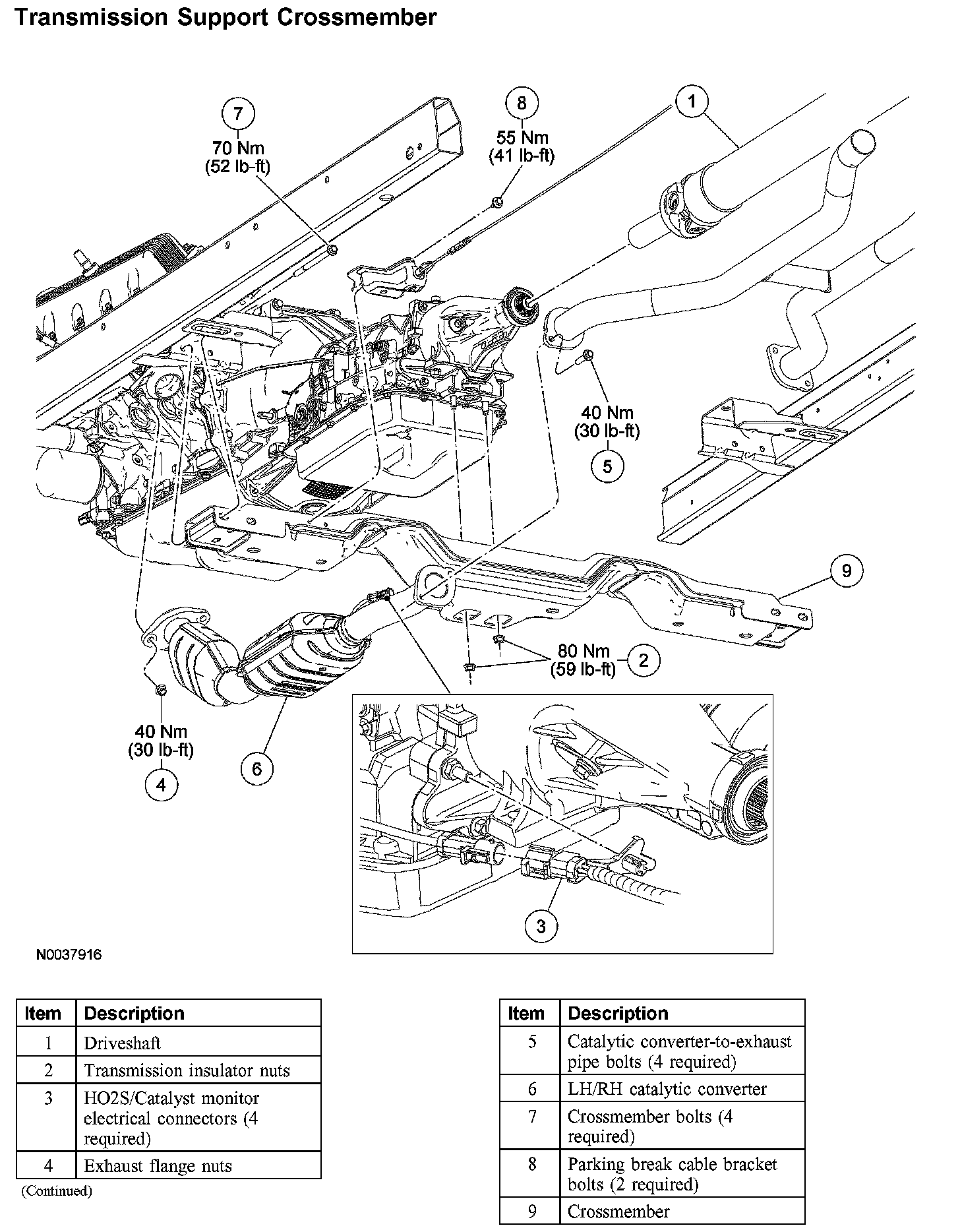 Transmission Support Crossmember

7
70 Nm
(52 lb-ft)

8
55 Nm
(41 lb-ft)

1

40 Nm
(30 lb-ft)
5

9

80 Nm
(59 lb-ft)
2

40 Nm
(30 lb-ft)
4

6

3

N0037916

| Item | Description |
|---|---|
| 1 | Driveshaft |
| 2 | Transmission insulator nuts |
| 3 | HO2S/Catalyst monitor electrical connectors (4 required) |
| 4 | Exhaust flange nuts |

(Continued)

| Item | Description |
|---|---|
| 5 | Catalytic converter-to-exhaust pipe bolts (4 required) |
| 6 | LH/RH catalytic converter |
| 7 | Crossmember bolts (4 required) |
| 8 | Parking break cable bracket bolts (2 required) |
| 9 | Crossmember |