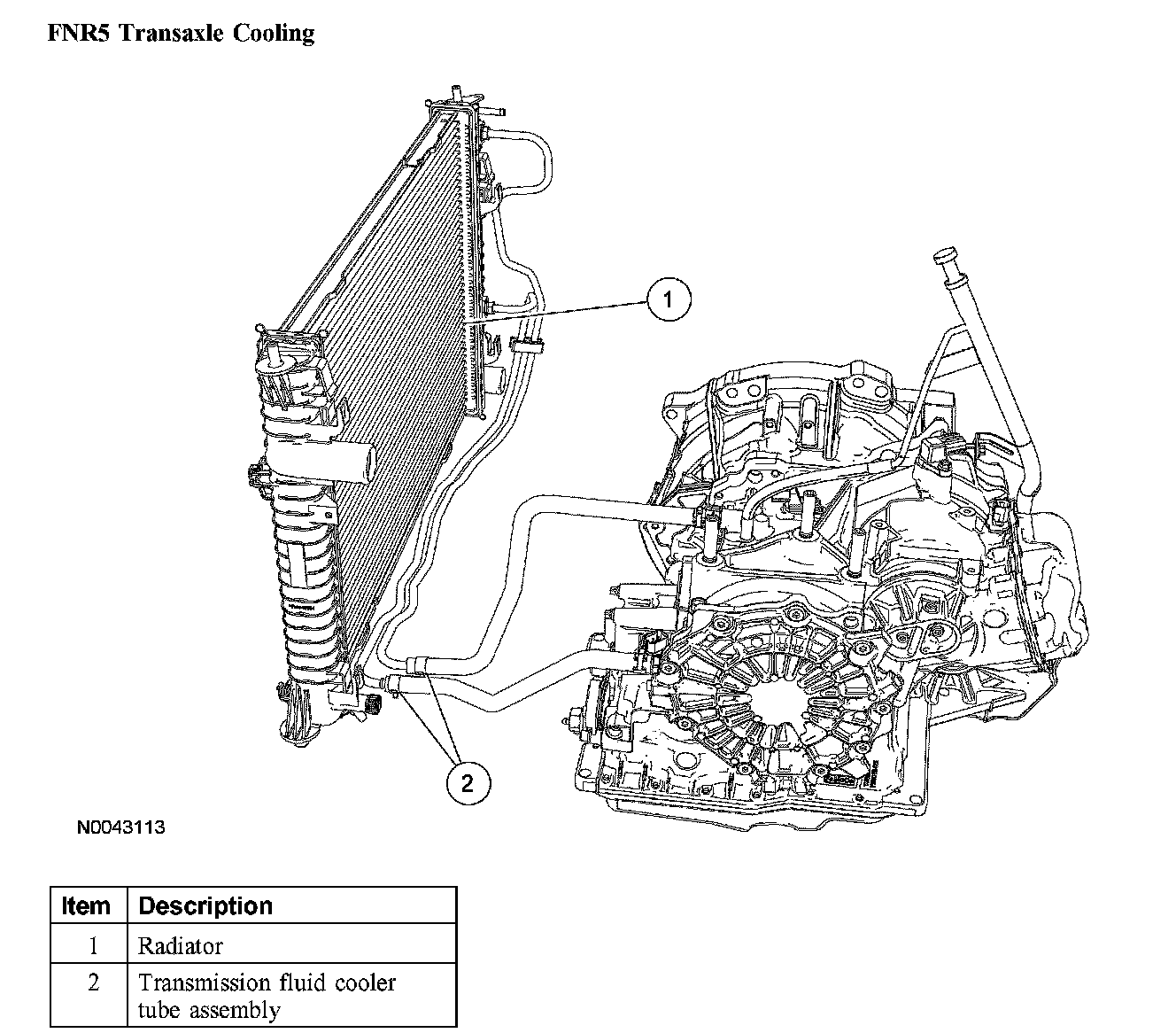 FNR5 Transaxle Cooling

1

2

N0043113

| Item | Description |
|---|---|
| 1 | Radiator |
| 2 | Transmission fluid cooler tube assembly |