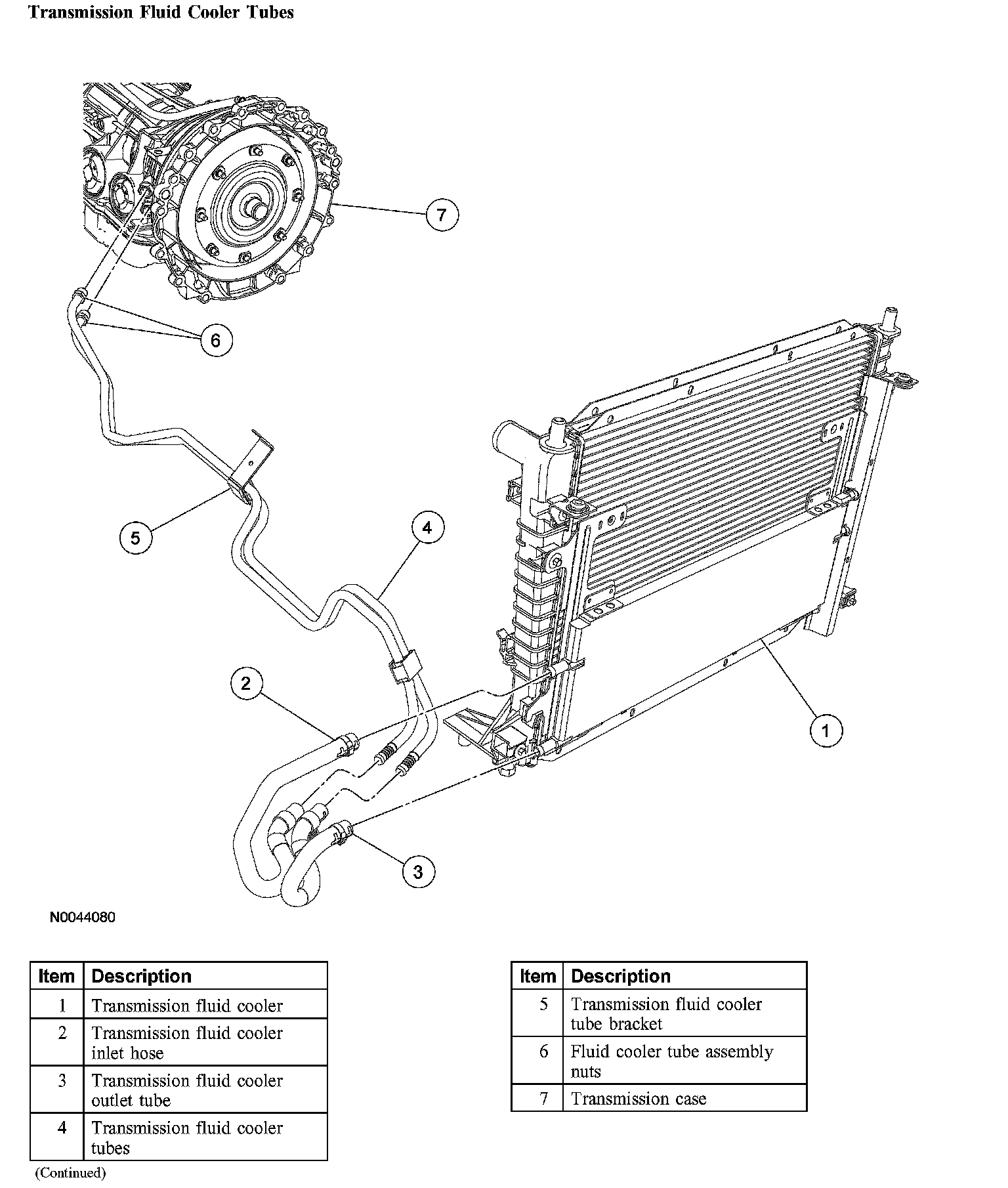 Transmission Fluid Cooler Tubes

7

6

5

4

2

1

3

N0044080

| Item | Description |
|---|---|
| 1 | Transmission fluid cooler |
| 2 | Transmission fluid cooler inlet hose |
| 3 | Transmission fluid cooler outlet tube |
| 4 | Transmission fluid cooler tubes |

(Continued)

| Item | Description |
|---|---|
| 5 | Transmission fluid cooler tube bracket |
| 6 | Fluid cooler tube assembly nuts |
| 7 | Transmission case |