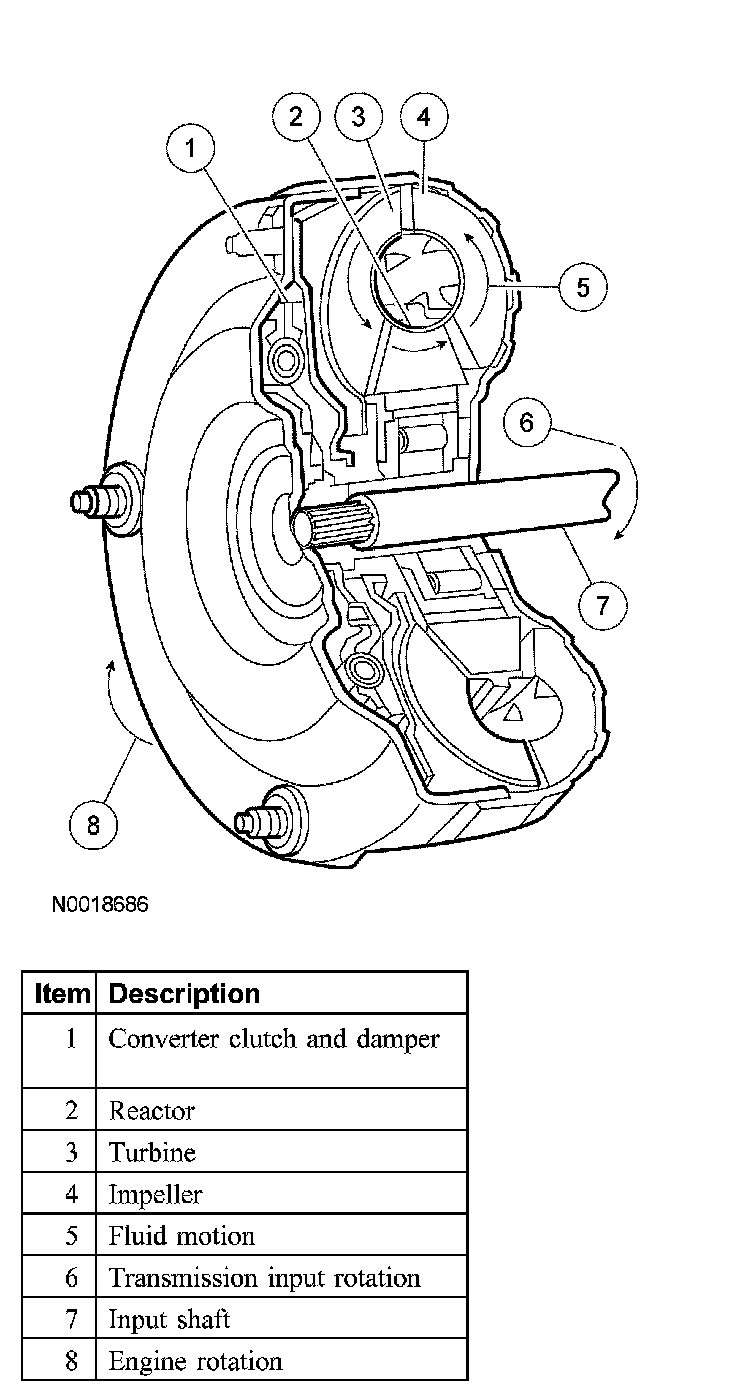 1
2
3
4
5
6
7
8

N0018686

| Item | Description |
|---|---|
| 1 | Converter clutch and damper |
| 2 | Reactor |
| 3 | Turbine |
| 4 | Impeller |
| 5 | Fluid motion |
| 6 | Transmission input rotation |
| 7 | Input shaft |
| 8 | Engine rotation |