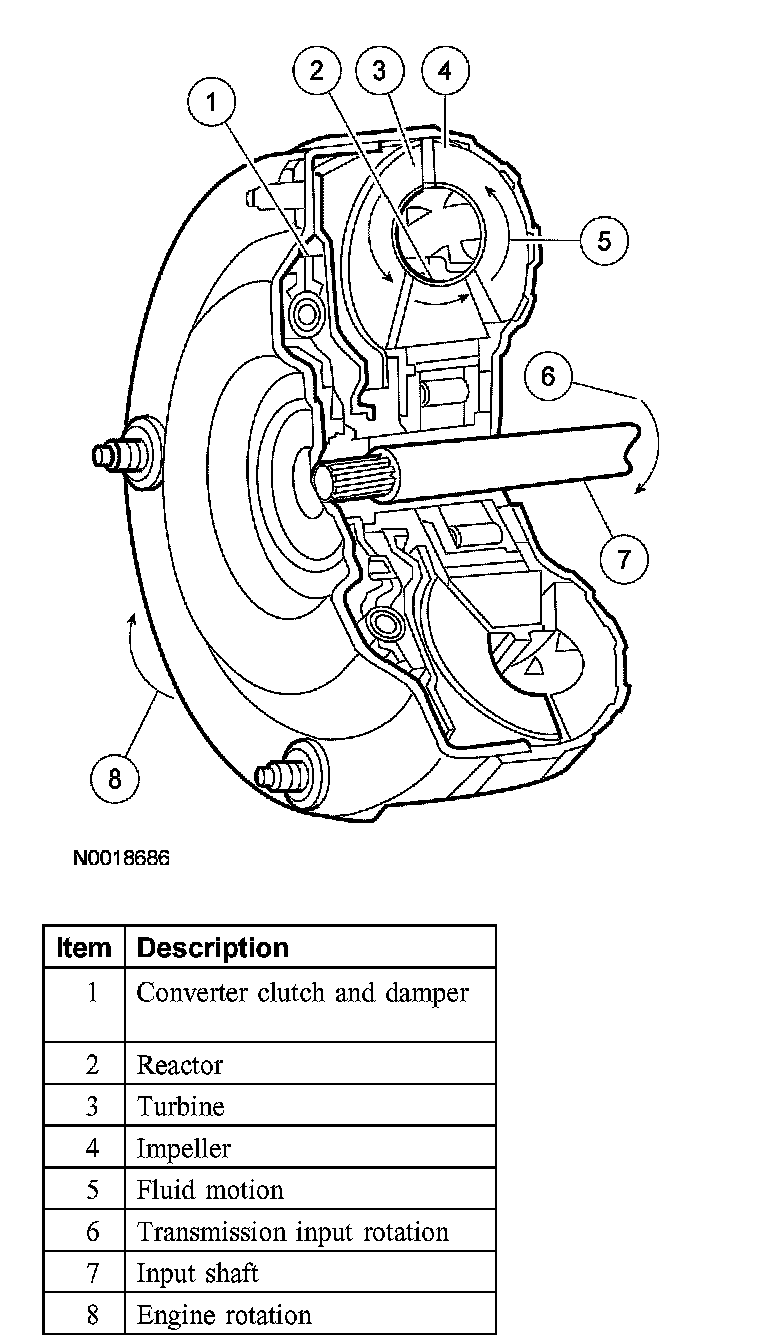 1
2
3
4
5
6
7
8

N0018686

| Item | Description |
|---|---|
| 1 | Converter clutch and damper |
| 2 | Reactor |
| 3 | Turbine |
| 4 | Impeller |
| 5 | Fluid motion |
| 6 | Transmission input rotation |
| 7 | Input shaft |
| 8 | Engine rotation |