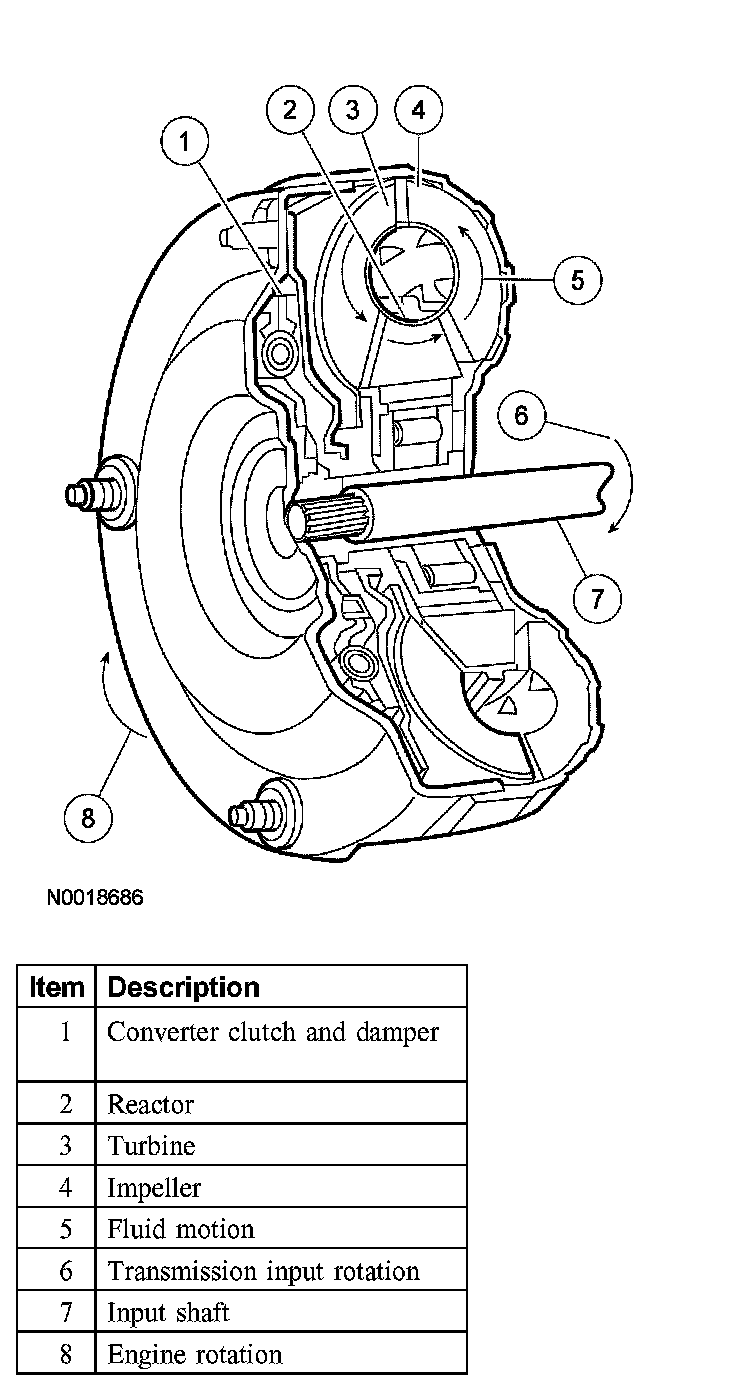 1
2
3
4
5
6
7
8

N0018686

| Item | Description |
|---|---|
| 1 | Converter clutch and damper |
| 2 | Reactor |
| 3 | Turbine |
| 4 | Impeller |
| 5 | Fluid motion |
| 6 | Transmission input rotation |
| 7 | Input shaft |
| 8 | Engine rotation |