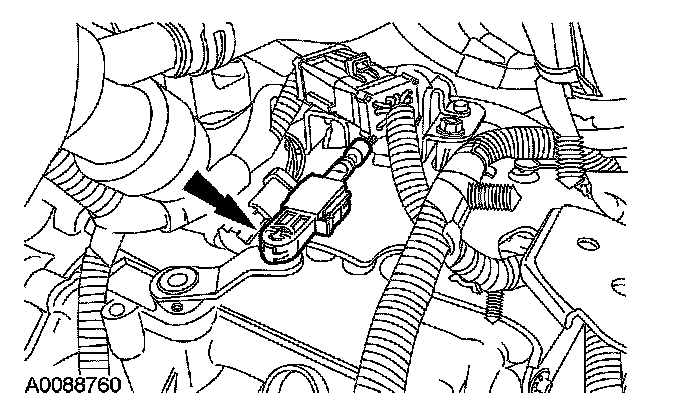 A0088760