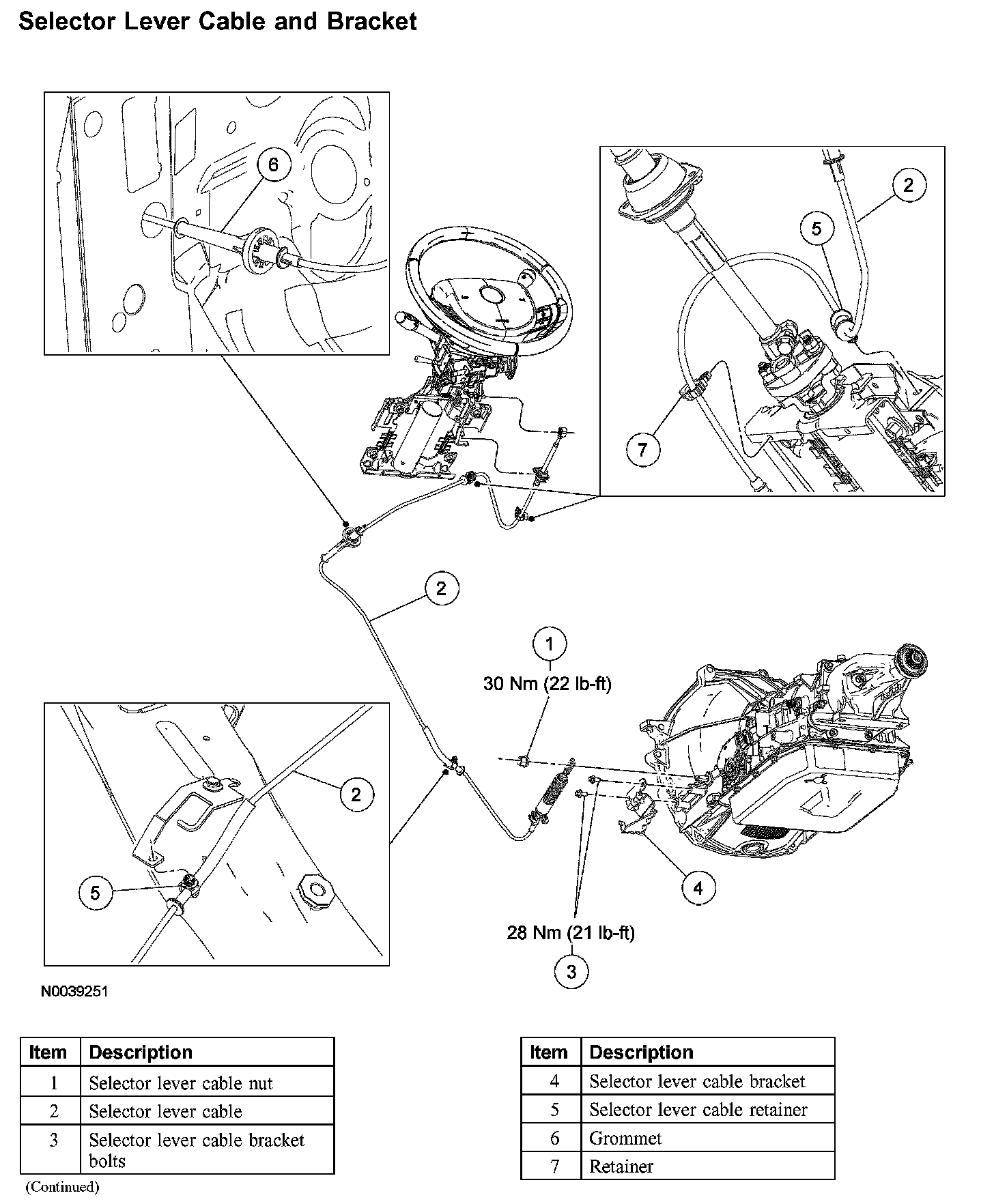 Selector Lever Cable and Bracket

6

2

5

7

2

1

30 Nm (22 lb-ft)

2

5

4

28 Nm (21 lb-ft)

3

N0039251

| Item | Description |
|---|---|
| 1 | Selector lever cable nut |
| 2 | Selector lever cable |
| 3 | Selector lever cable bracket bolts |

(Continued)

| Item | Description |
|---|---|
| 4 | Selector lever cable bracket |
| 5 | Selector lever cable retainer |
| 6 | Grommet |
| 7 | Retainer |