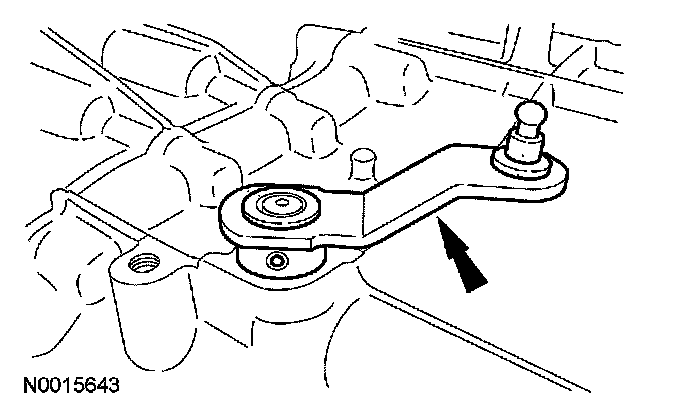 N0015643