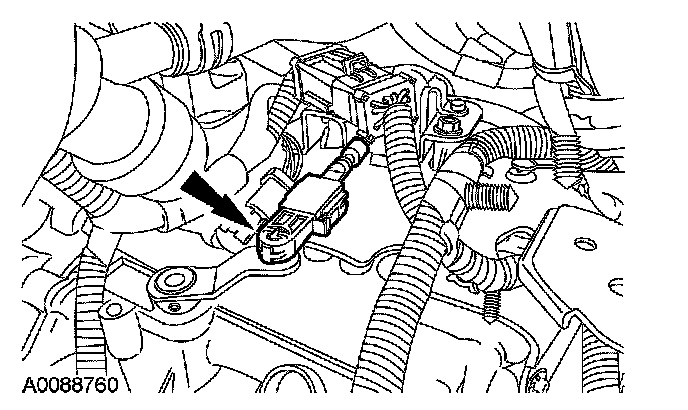 A0088760