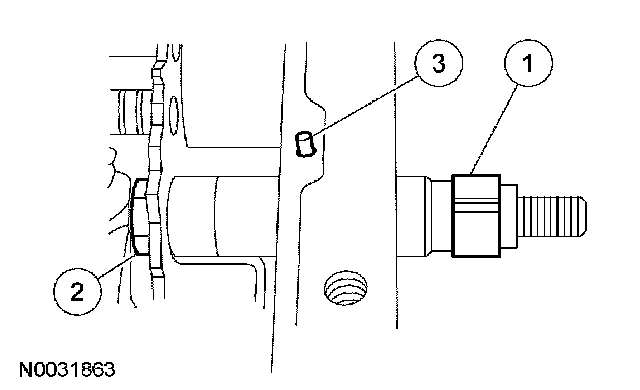 3
1
2
N0031863