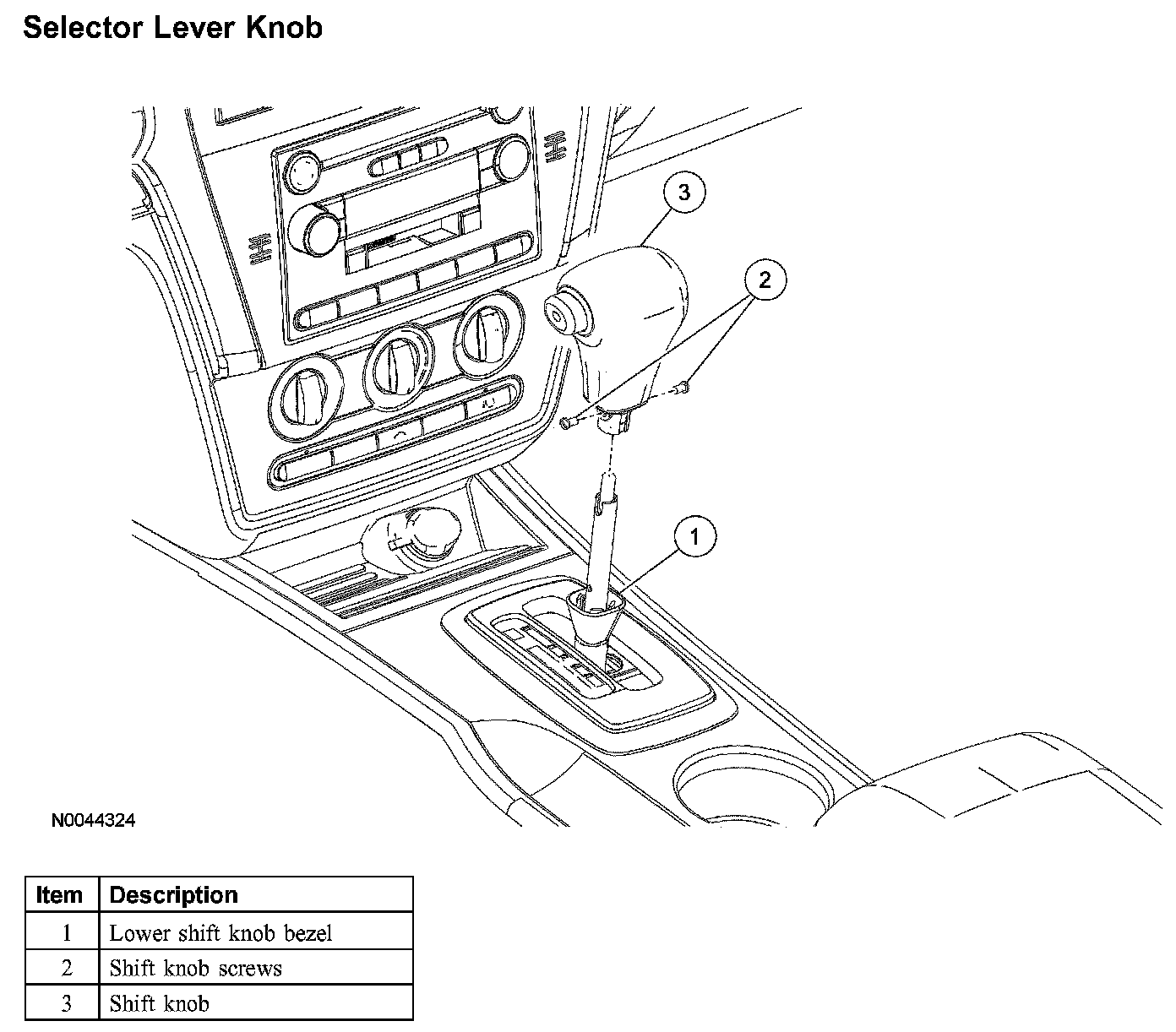 Selector Lever Knob

3

2

1

N0044324

| Item | Description |
|---|---|
| 1 | Lower shift knob bezel |
| 2 | Shift knob screws |
| 3 | Shift knob |