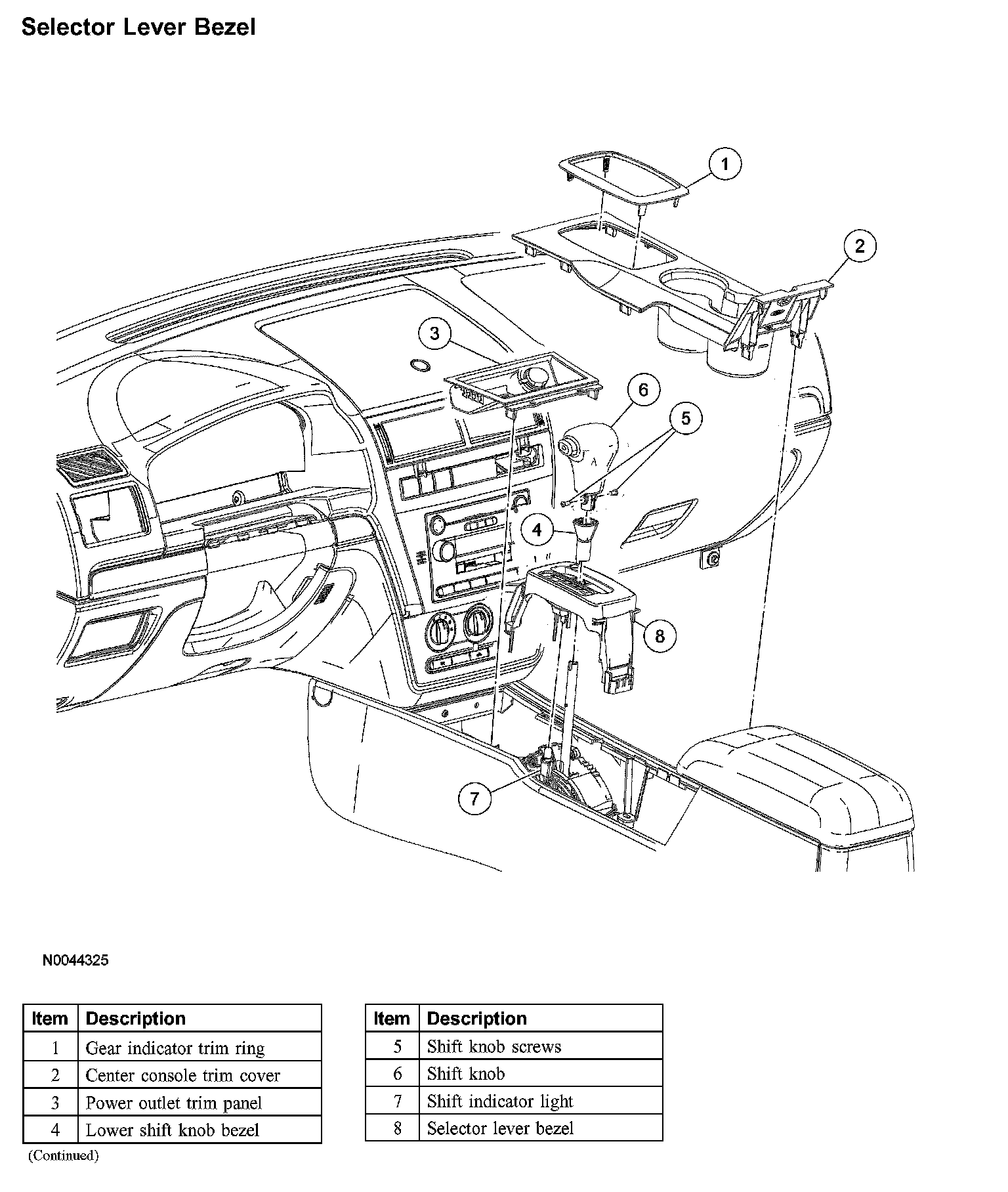 Selector Lever Bezel

1
2
3
6
5
4
8
7

N0044325

| Item | Description |
|---|---|
| 1 | Gear indicator trim ring |
| 2 | Center console trim cover |
| 3 | Power outlet trim panel |
| 4 | Lower shift knob bezel |

(Continued)

| Item | Description |
|---|---|
| 5 | Shift knob screws |
| 6 | Shift knob |
| 7 | Shift indicator light |
| 8 | Selector lever bezel |