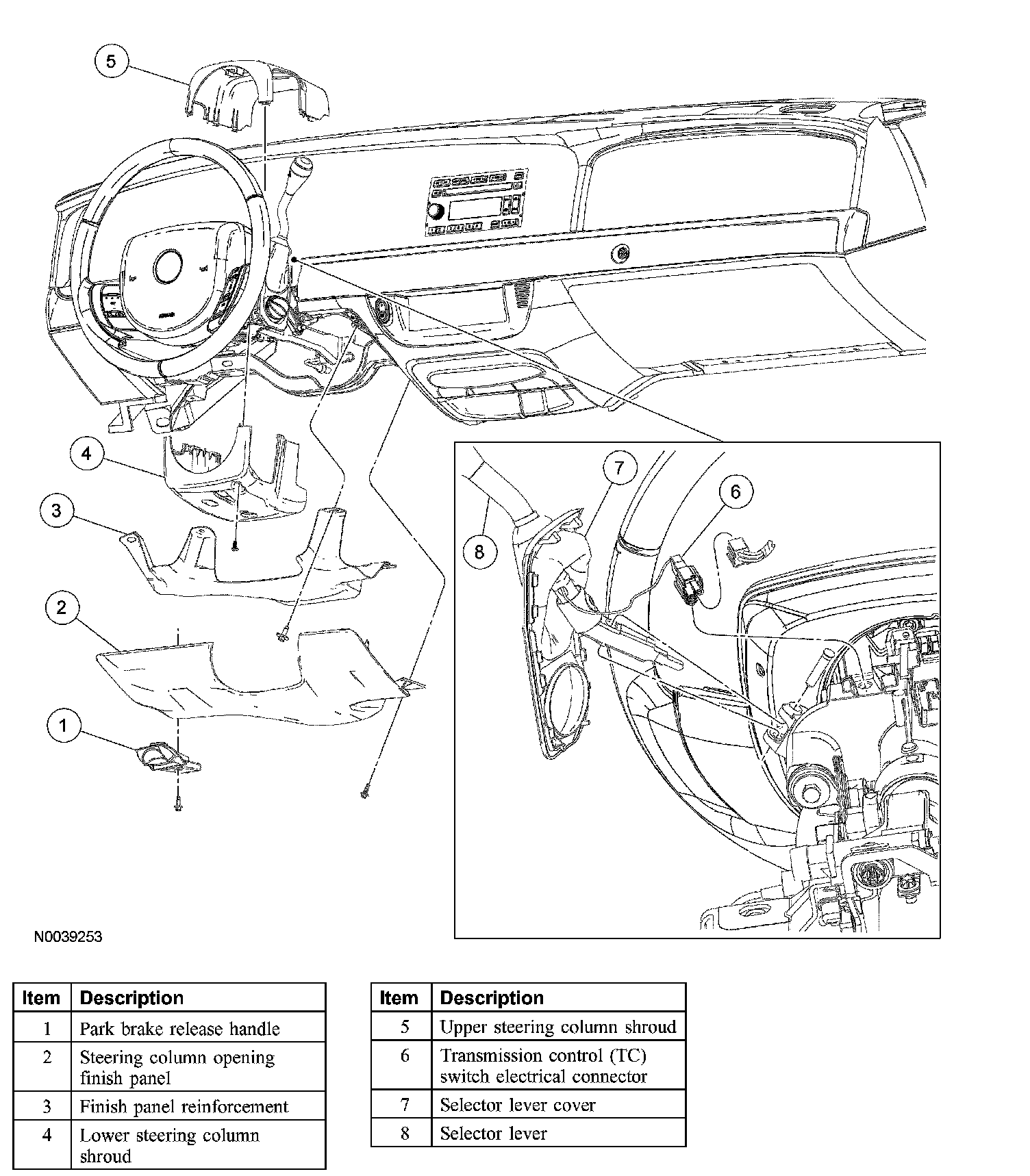 5

4

3

2

1

7

6

8

N0039253

| Item | Description |
|---|---|
| 1 | Park brake release handle |
| 2 | Steering column opening finish panel |
| 3 | Finish panel reinforcement |
| 4 | Lower steering column shroud |

| Item | Description |
|---|---|
| 5 | Upper steering column shroud |
| 6 | Transmission control (TC) switch electrical connector |
| 7 | Selector lever cover |
| 8 | Selector lever |