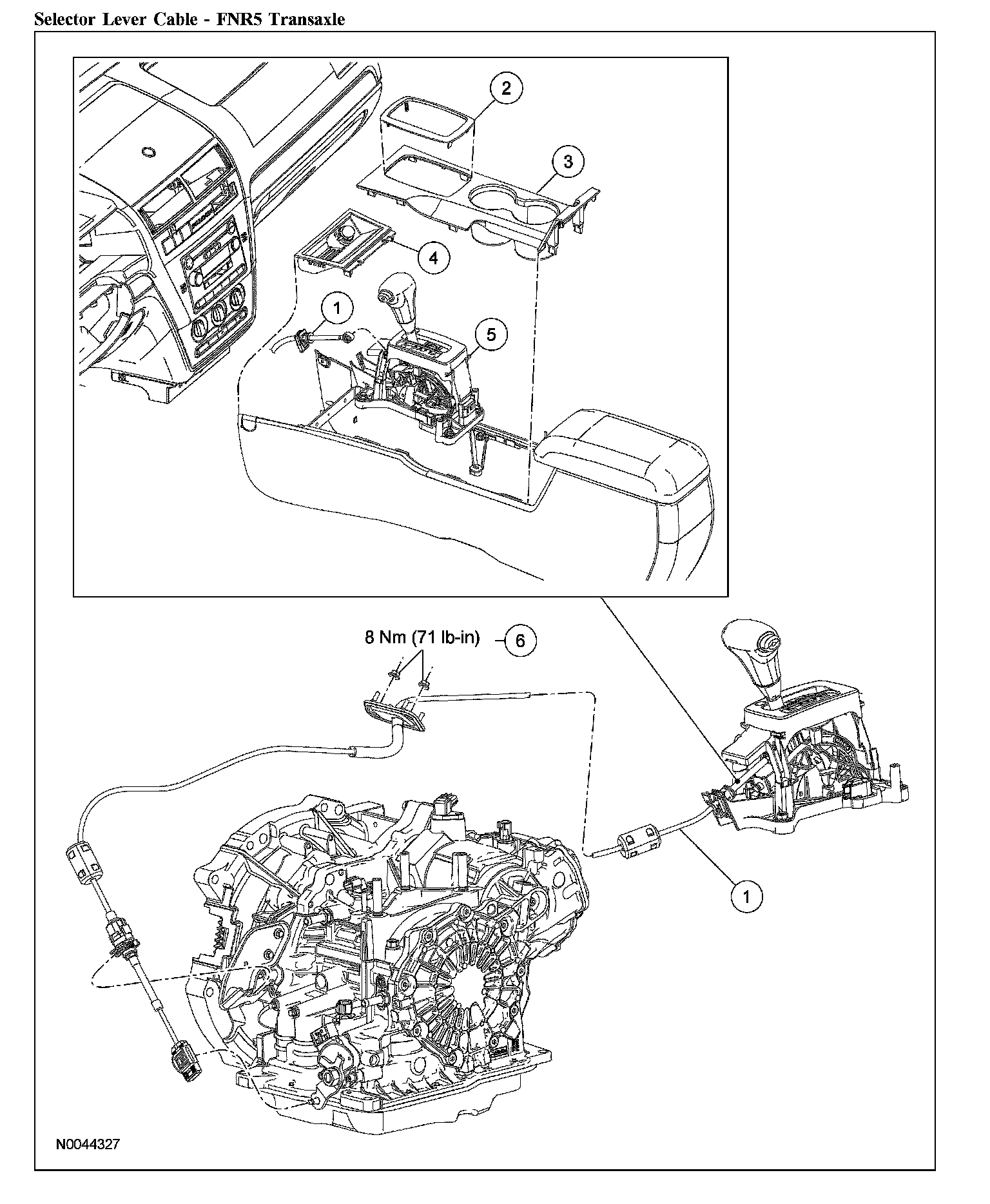 Selector Lever Cable - FNR5 Transaxle

2

3

4

1

5

8 Nm (71 lb-in)

6

1

N0044327