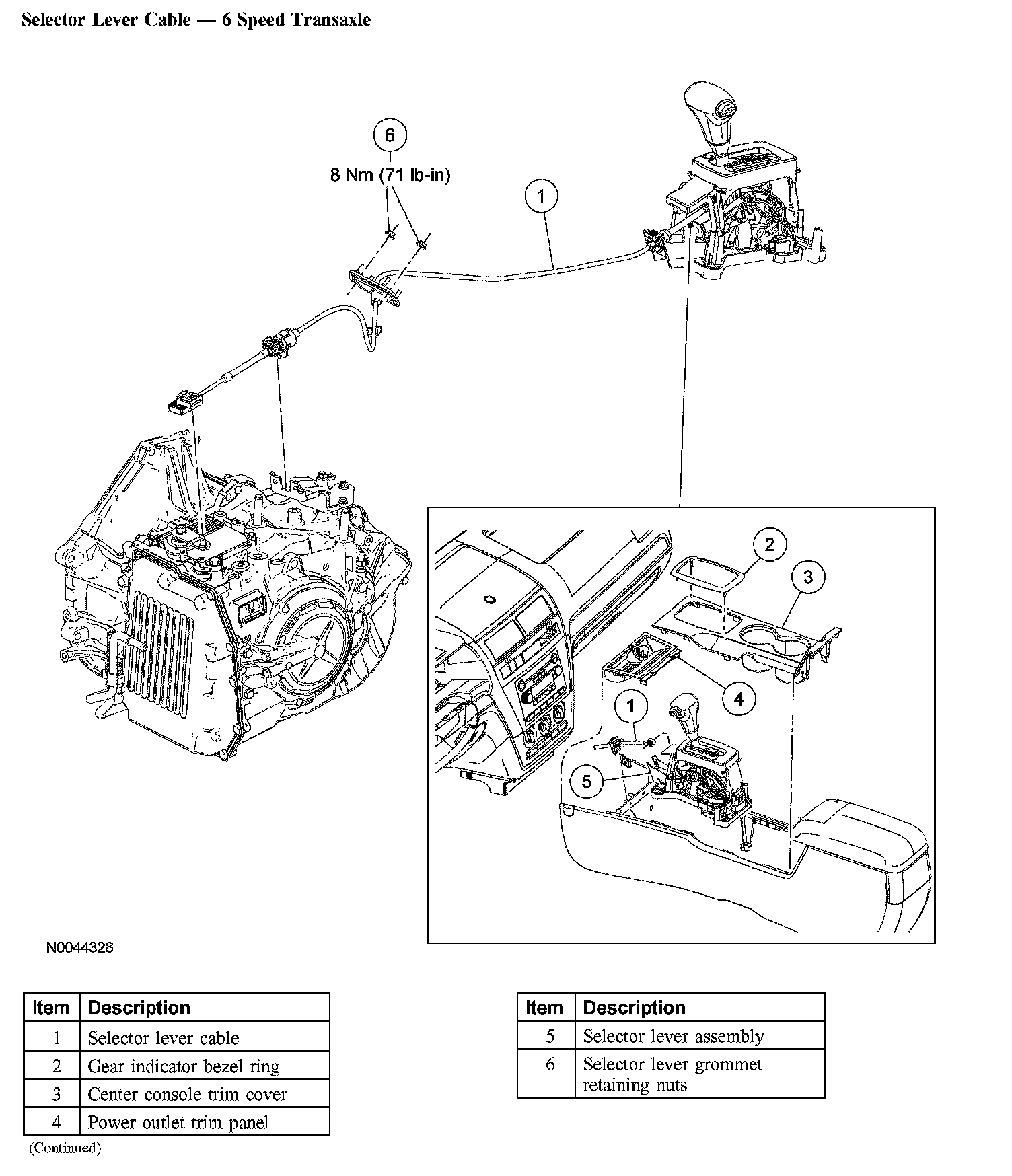 Selector Lever Cable — 6 Speed Transaxle

6
8 Nm (71 lb-in)

1

2

3

4

1

5

N0044328

| Item | Description |
|---|---|
| 1 | Selector lever cable |
| 2 | Gear indicator bezel ring |
| 3 | Center console trim cover |
| 4 | Power outlet trim panel |

(Continued)

| Item | Description |
|---|---|
| 5 | Selector lever assembly |
| 6 | Selector lever grommet retaining nuts |