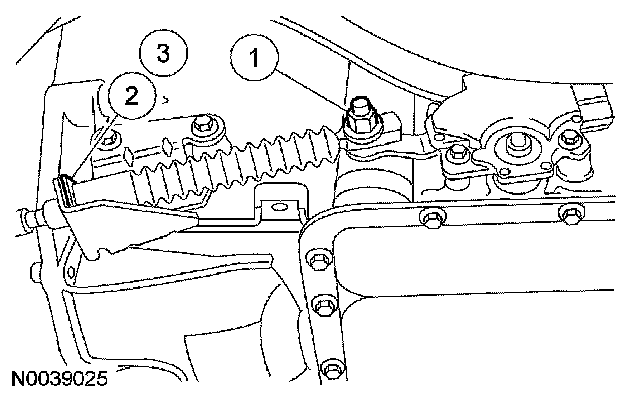 3
1
2
N0039025