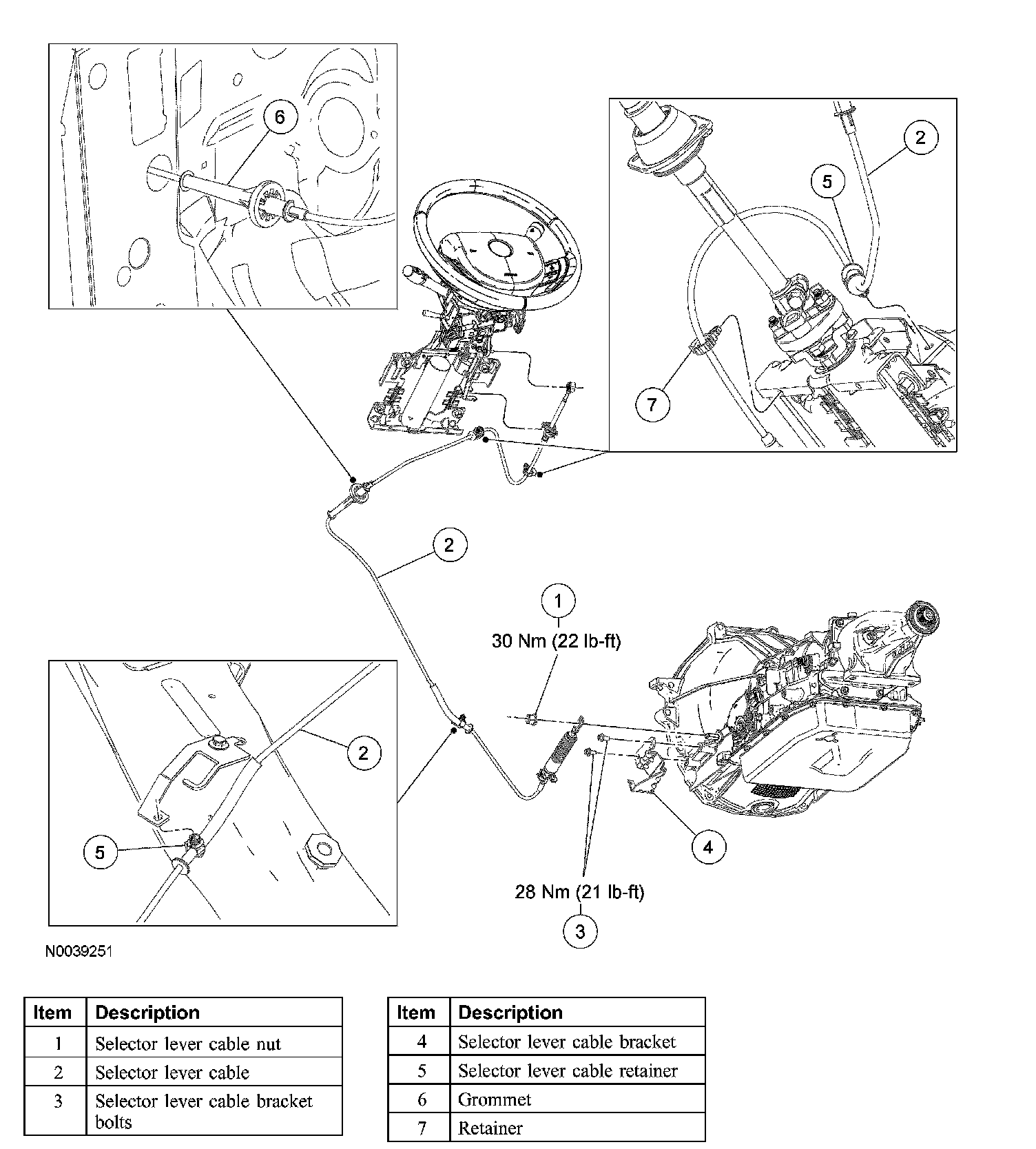 6

2

5

7

2

1

30 Nm (22 lb-ft)

2

5

4

28 Nm (21 lb-ft)

3

N0039251

| Item | Description |
|---|---|
| 1 | Selector lever cable nut |
| 2 | Selector lever cable |
| 3 | Selector lever cable bracket bolts |

| Item | Description |
|---|---|
| 4 | Selector lever cable bracket |
| 5 | Selector lever cable retainer |
| 6 | Grommet |
| 7 | Retainer |