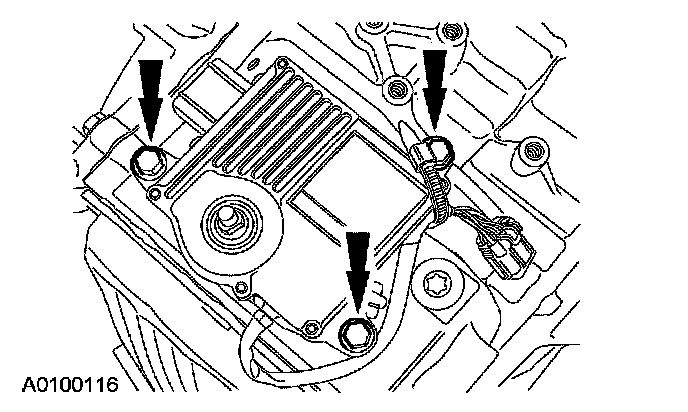 A0100116