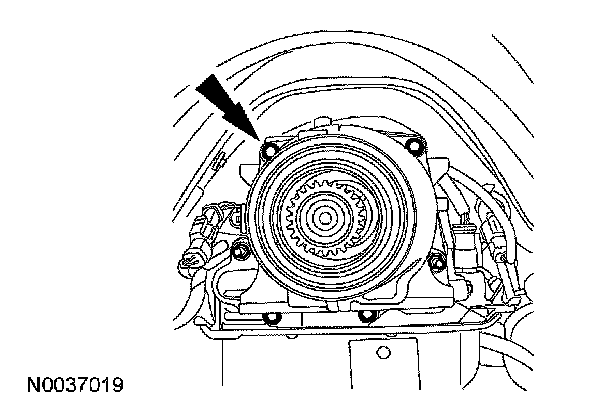 N0037019