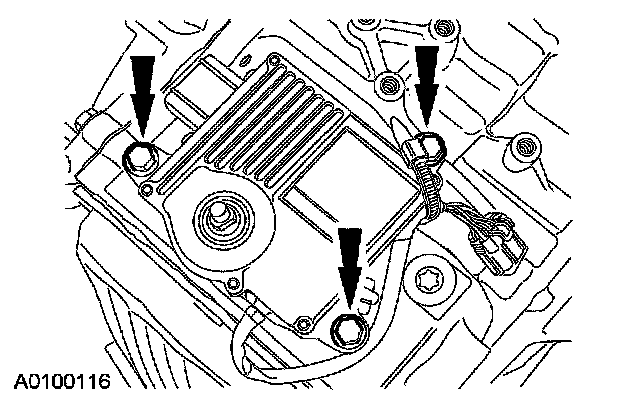 A0100116