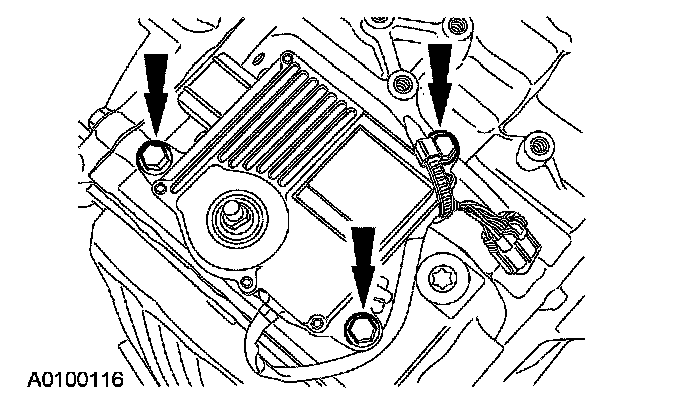 A0100116