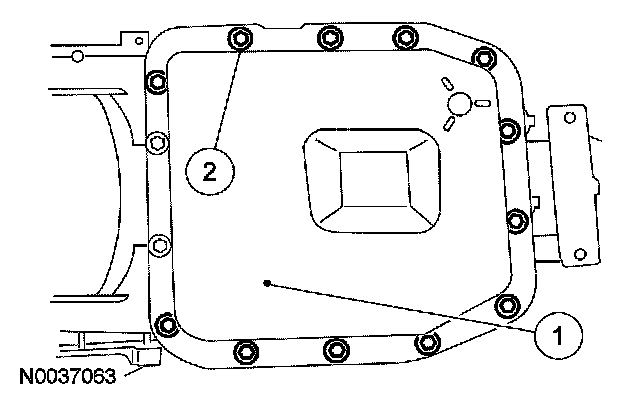 2

1

N0037063