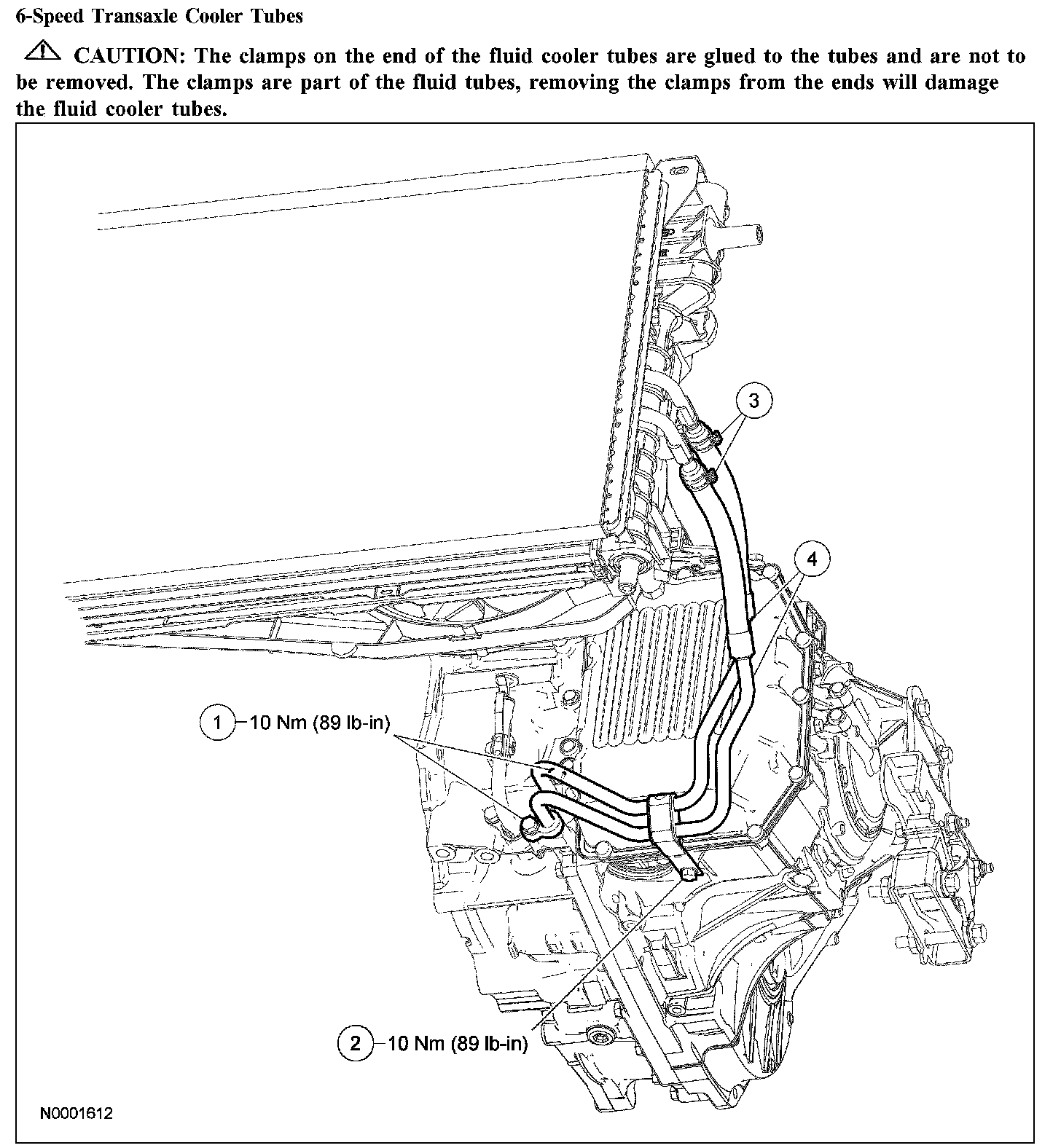 6-Speed Transaxle Cooler Tubes

CAUTION: The clamps on the end of the fluid cooler tubes are glued to the tubes and are not to be removed. The clamps are part of the fluid tubes, removing the clamps from the ends will damage the fluid cooler tubes.

3

4

1 10 Nm (89 lb-in)

2 10 Nm (89 lb-in)

N0001612