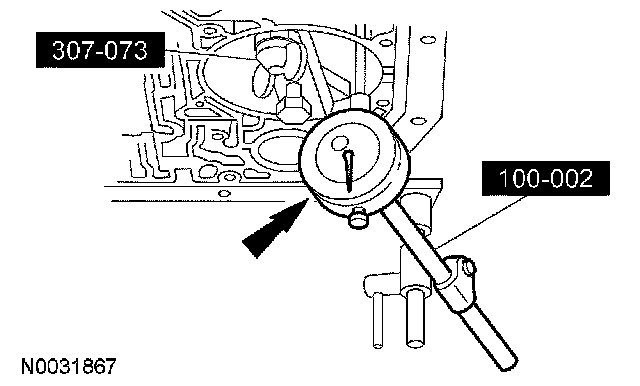 307-073

100-002

N0031867