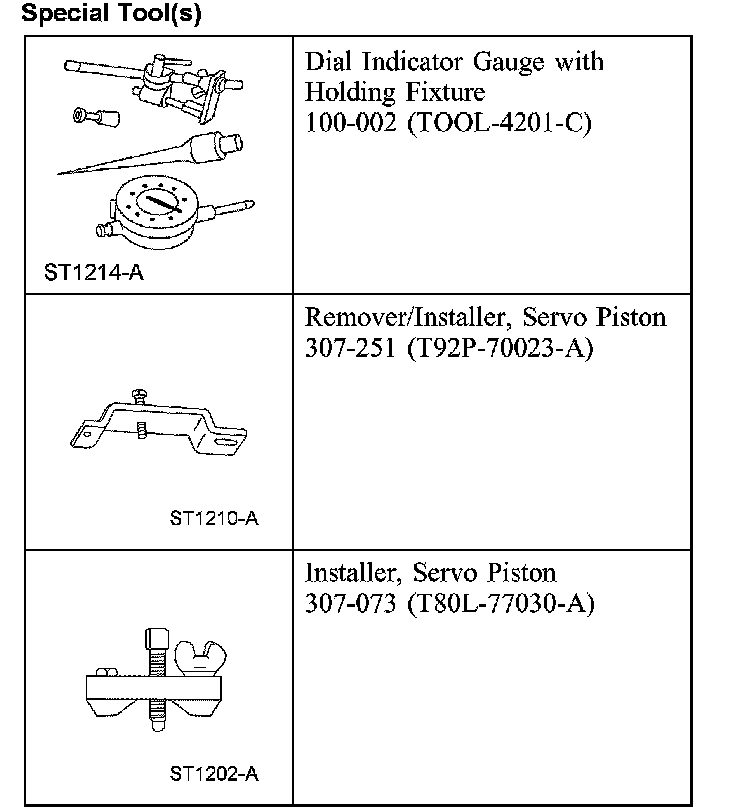 Special Tool(s)

| | |
|---|---|
| ST1214-A | Dial Indicator Gauge with Holding Fixture 100-002 (TOOL-4201-C) |
| ST1210-A | Remover/Installer, Servo Piston 307-251 (T92P-70023-A) |
| ST1202-A | Installer, Servo Piston 307-073 (T80L-77030-A) |