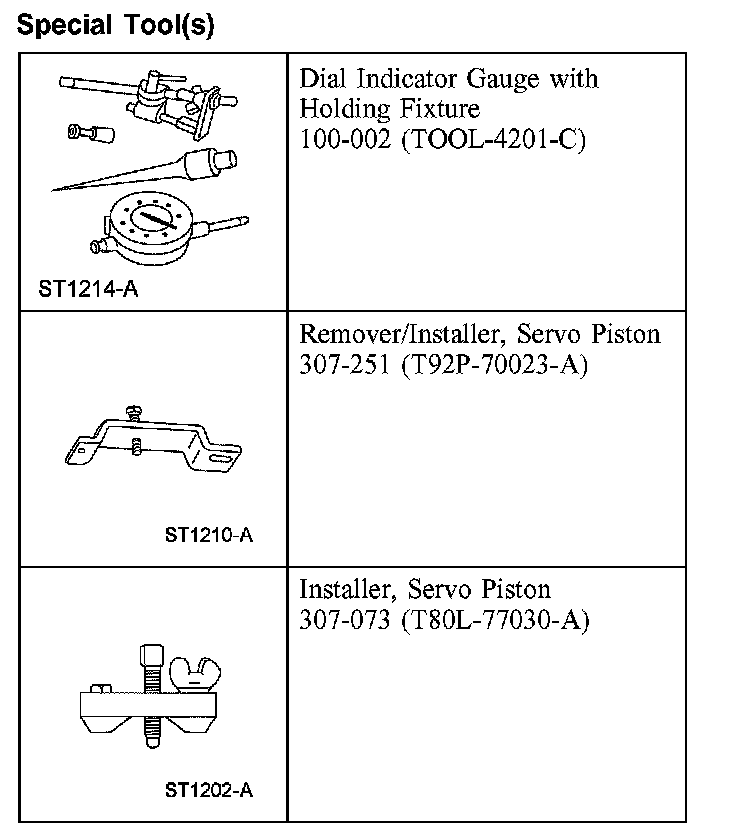 Special Tool(s)

| | |
|---|---|
| ST1214-A | Dial Indicator Gauge with Holding Fixture 100-002 (TOOL-4201-C) |
| ST1210-A | Remover/Installer, Servo Piston 307-251 (T92P-70023-A) |
| ST1202-A | Installer, Servo Piston 307-073 (T80L-77030-A) |