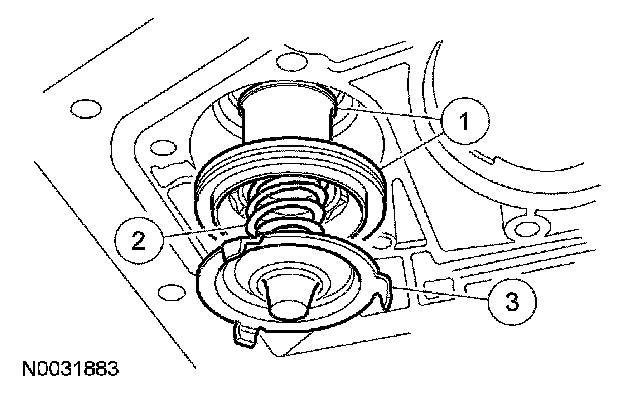 1
2
3
N0031883