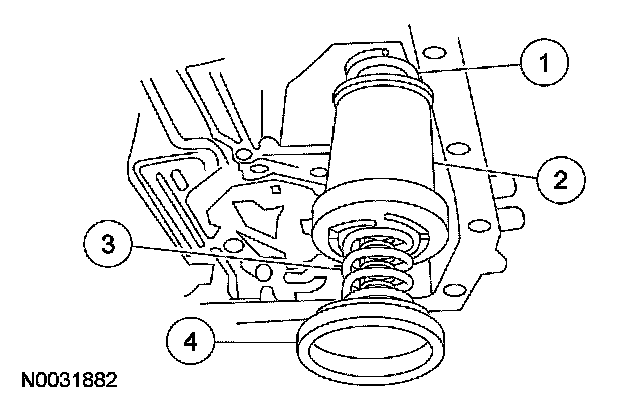 1
2
3
4
N0031882