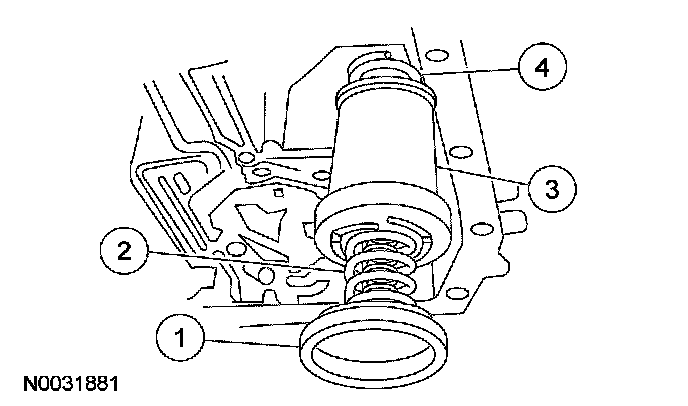 4
3
2
1
N0031881