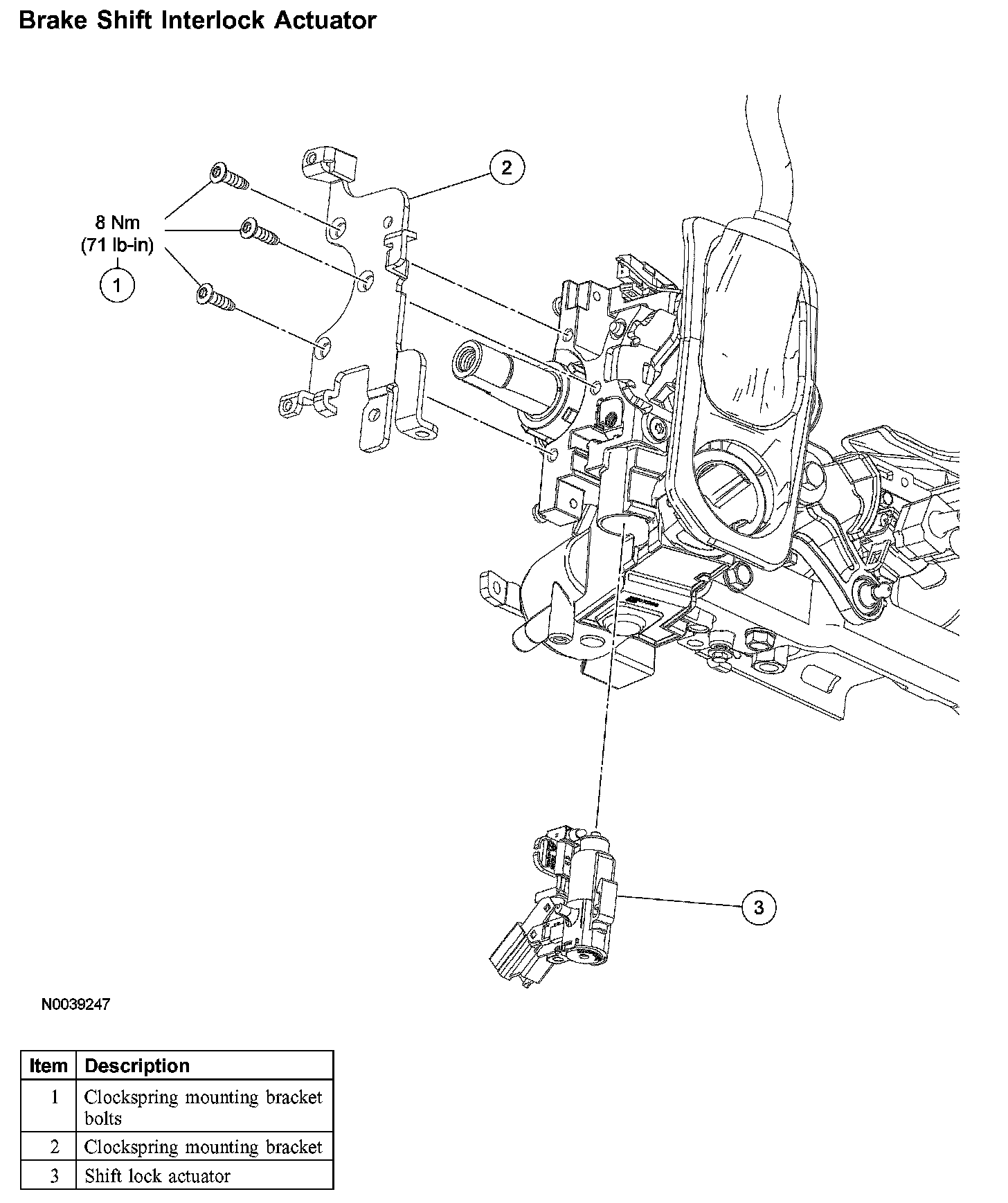 Brake Shift Interlock Actuator

2

8 Nm
(71 lb-in)
1

3

N0039247

| Item | Description |
|---|---|
| 1 | Clockspring mounting bracket bolts |
| 2 | Clockspring mounting bracket |
| 3 | Shift lock actuator |