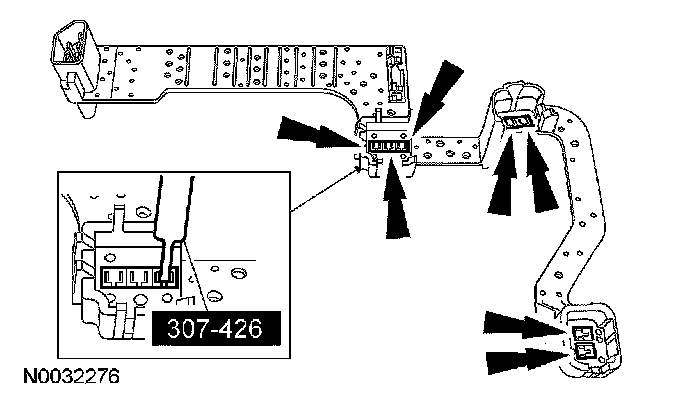 307-426

N0032276