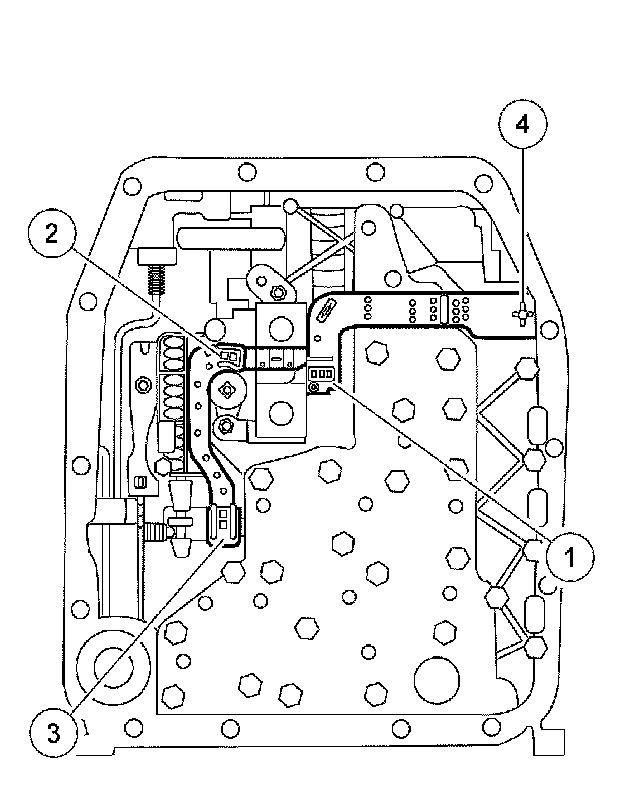 4
2
1
3