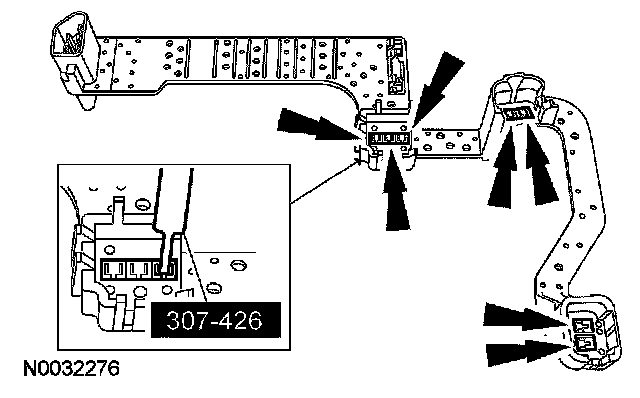 307-426

N0032276