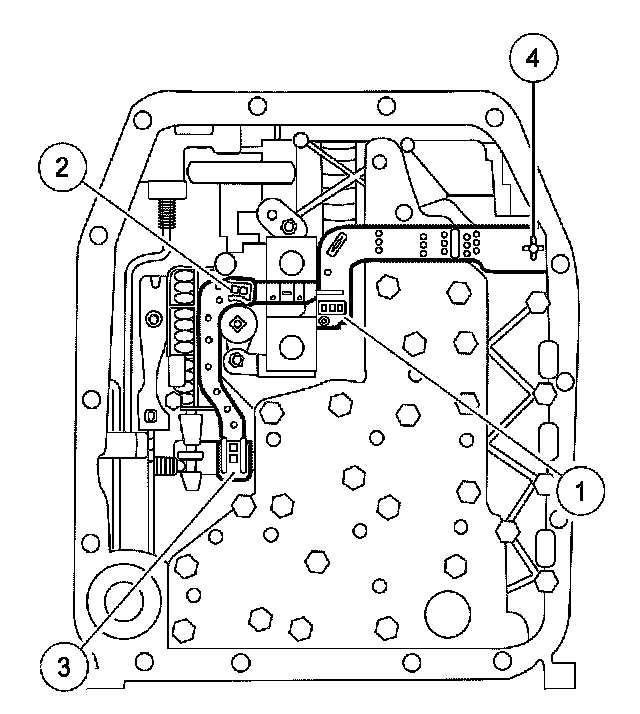 4
2
1
3