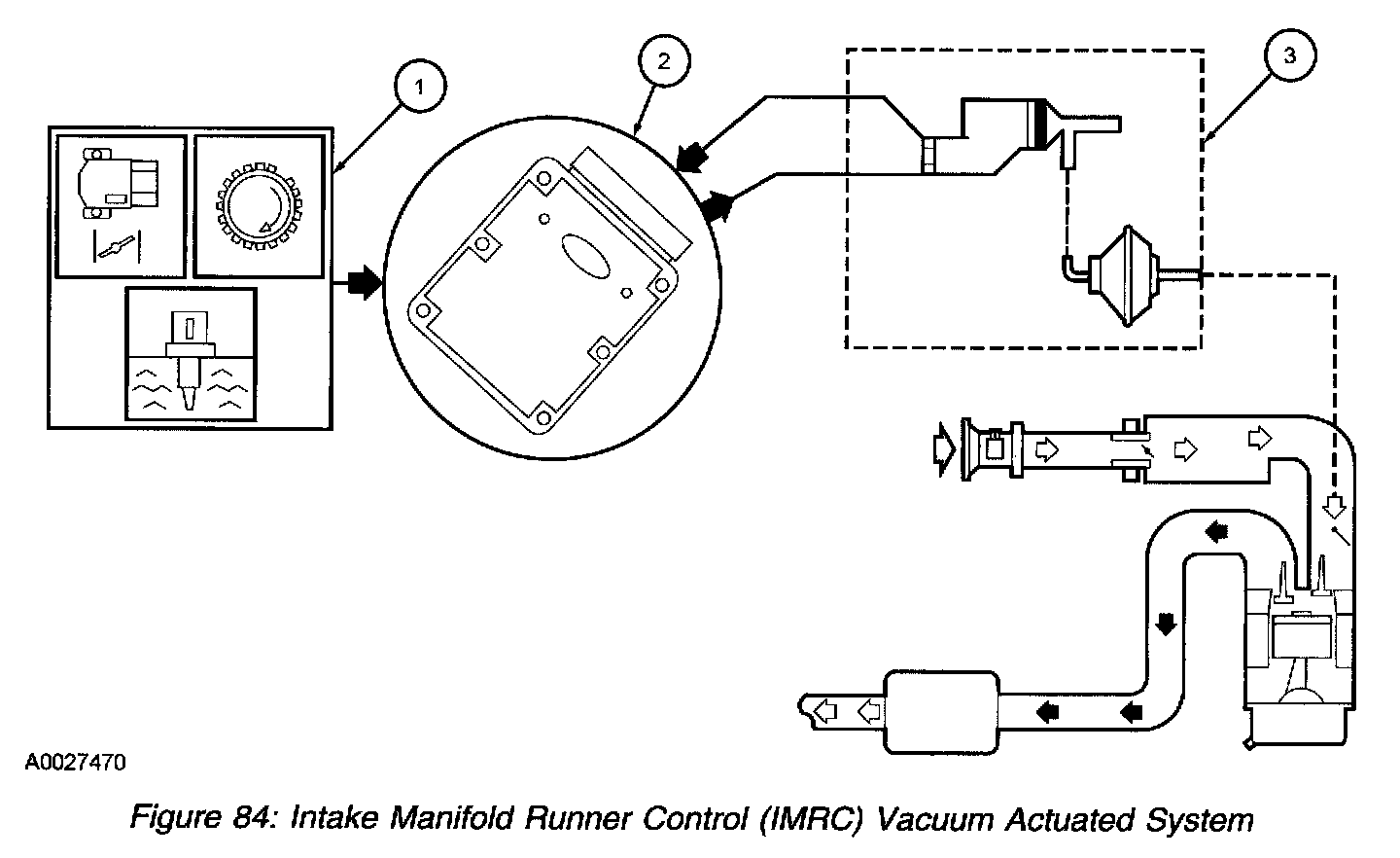 1

2

3

A0027470

Figure 84: Intake Manifold Runner Control (IMRC) Vacuum Actuated System