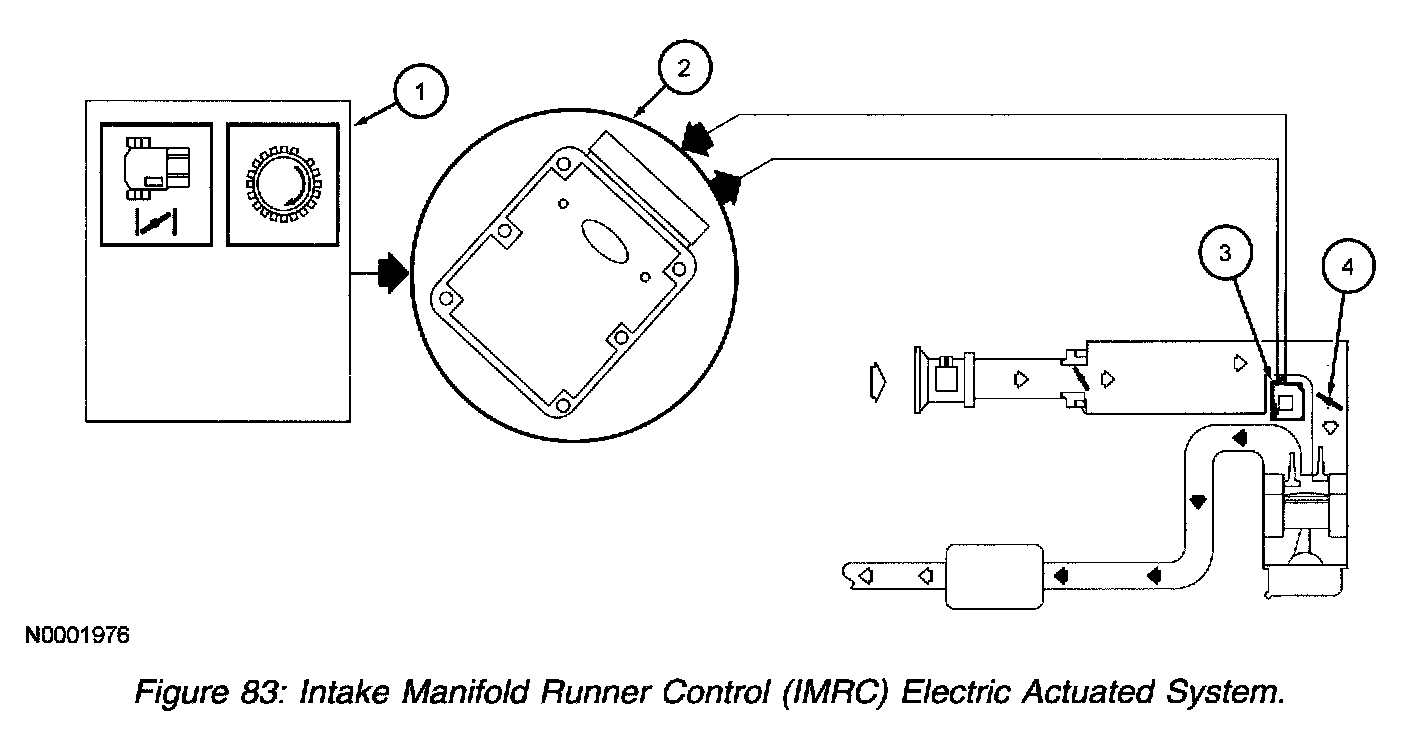 1
2
3
4

N0001976

Figure 83: Intake Manifold Runner Control (IMRC) Electric Actuated System.