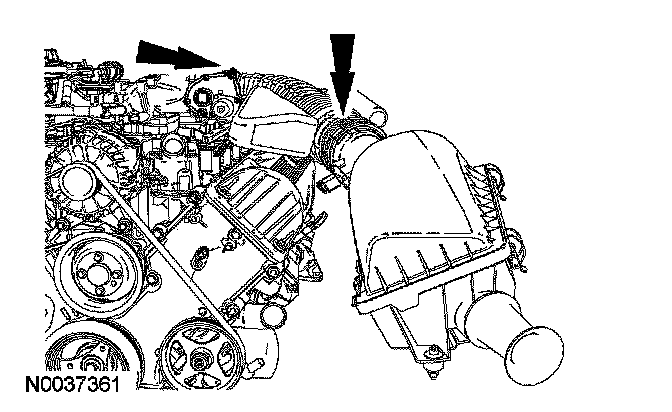 N0037361