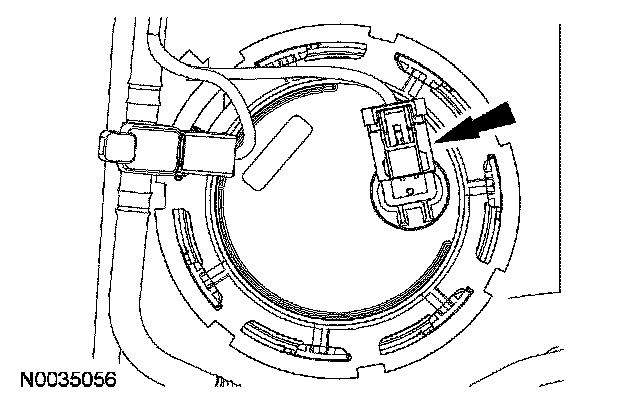 N0035056