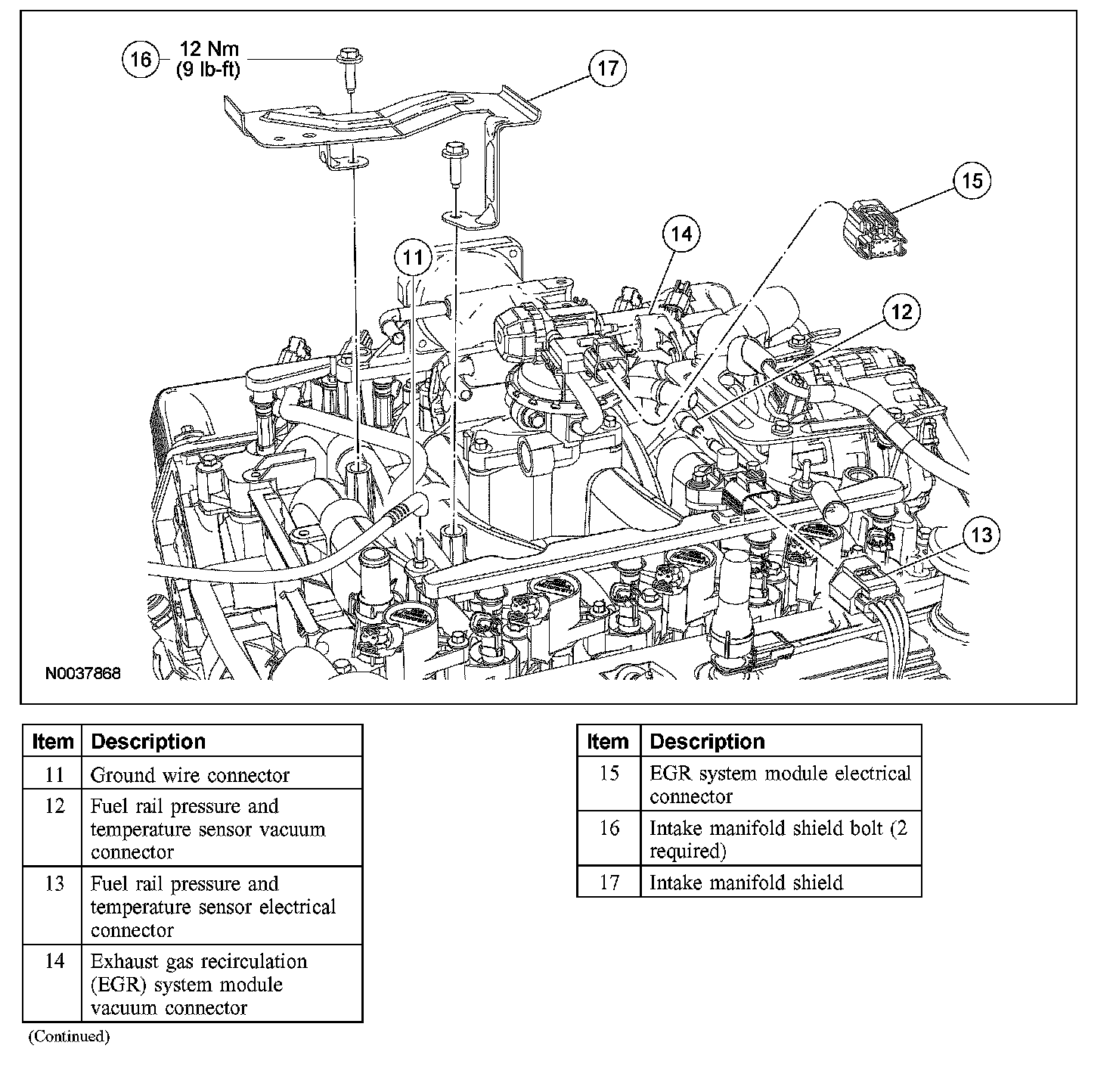 16 12 Nm (9 lb-ft)

17

15

14

11

12

13

N0037868

| Item | Description |
|---|---|
| 11 | Ground wire connector |
| 12 | Fuel rail pressure and temperature sensor vacuum connector |
| 13 | Fuel rail pressure and temperature sensor electrical connector |
| 14 | Exhaust gas recirculation (EGR) system module vacuum connector |

(Continued)

| Item | Description |
|---|---|
| 15 | EGR system module electrical connector |
| 16 | Intake manifold shield bolt (2 required) |
| 17 | Intake manifold shield |