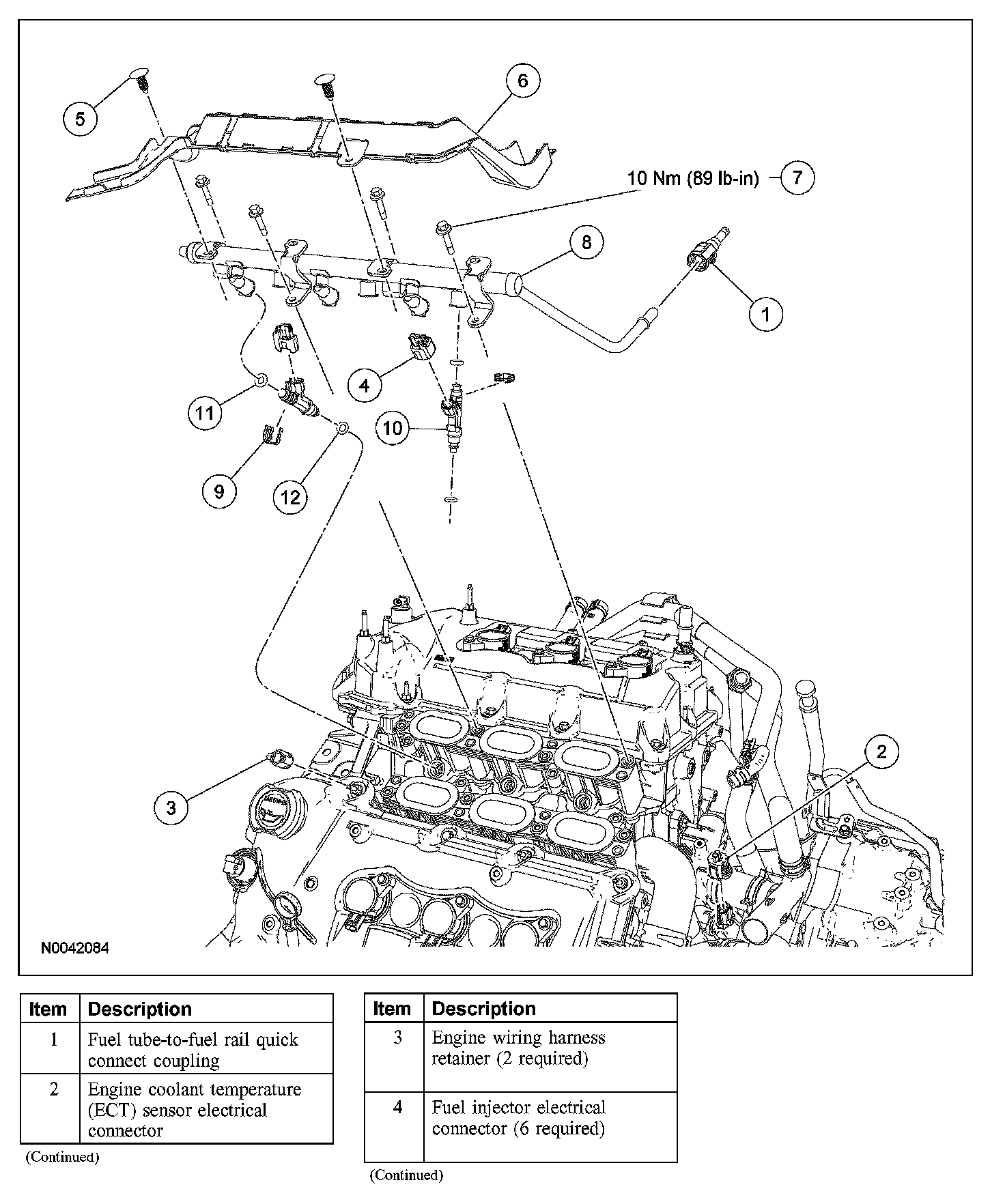 5

6

10 Nm (89 lb-in) 7

8

1

4

11

10

9

12

2

3

N0042084

| Item | Description |
|---|---|
| 1 | Fuel tube-to-fuel rail quick connect coupling |
| 2 | Engine coolant temperature (ECT) sensor electrical connector |

(Continued)

| Item | Description |
|---|---|
| 3 | Engine wiring harness retainer (2 required) |
| 4 | Fuel injector electrical connector (6 required) |

(Continued)