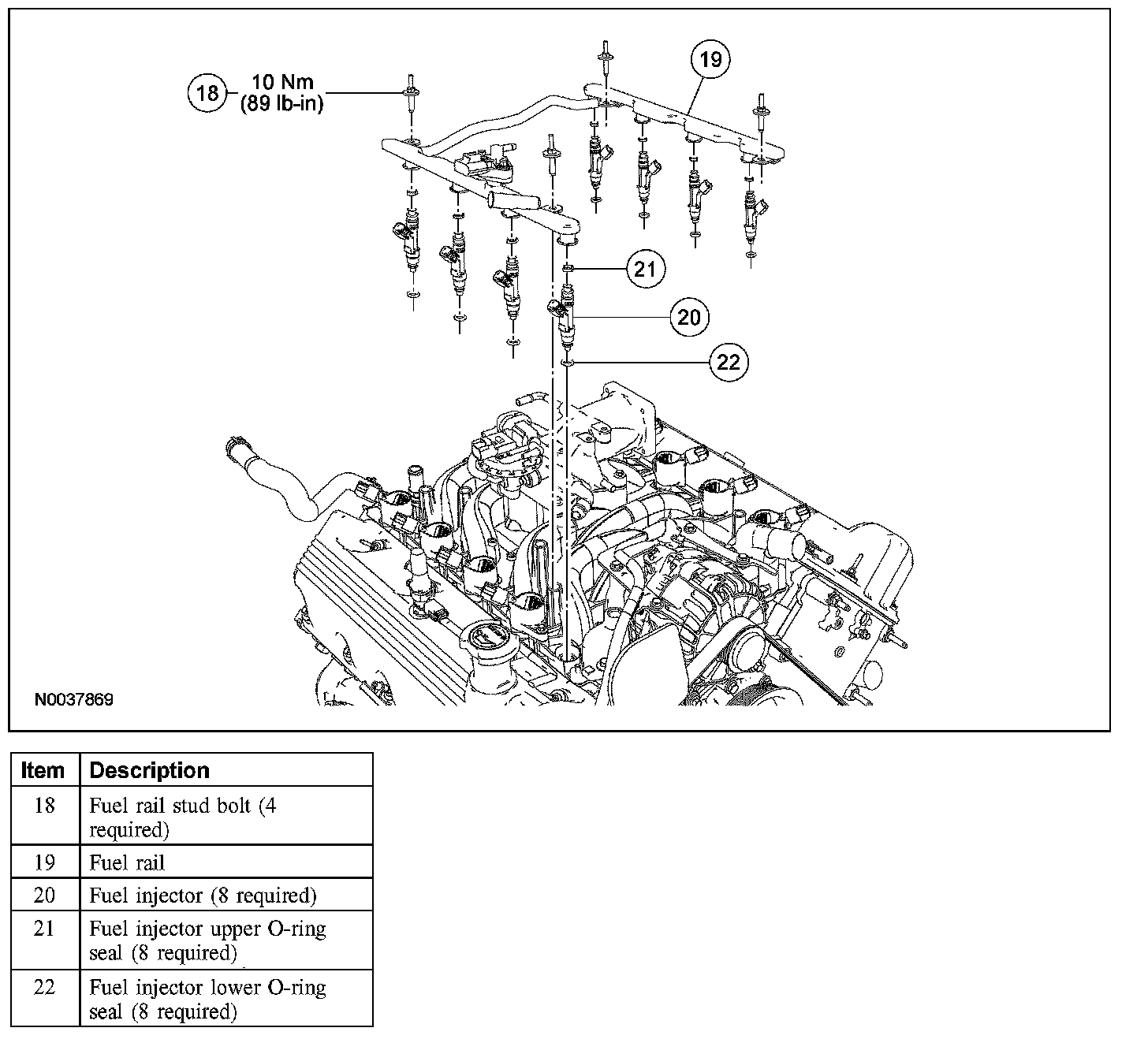 18 10 Nm
(89 lb-in)

19

21

20

22

N0037869

| Item | Description |
|---|---|
| 18 | Fuel rail stud bolt (4 required) |
| 19 | Fuel rail |
| 20 | Fuel injector (8 required) |
| 21 | Fuel injector upper O-ring seal (8 required) |
| 22 | Fuel injector lower O-ring seal (8 required) |