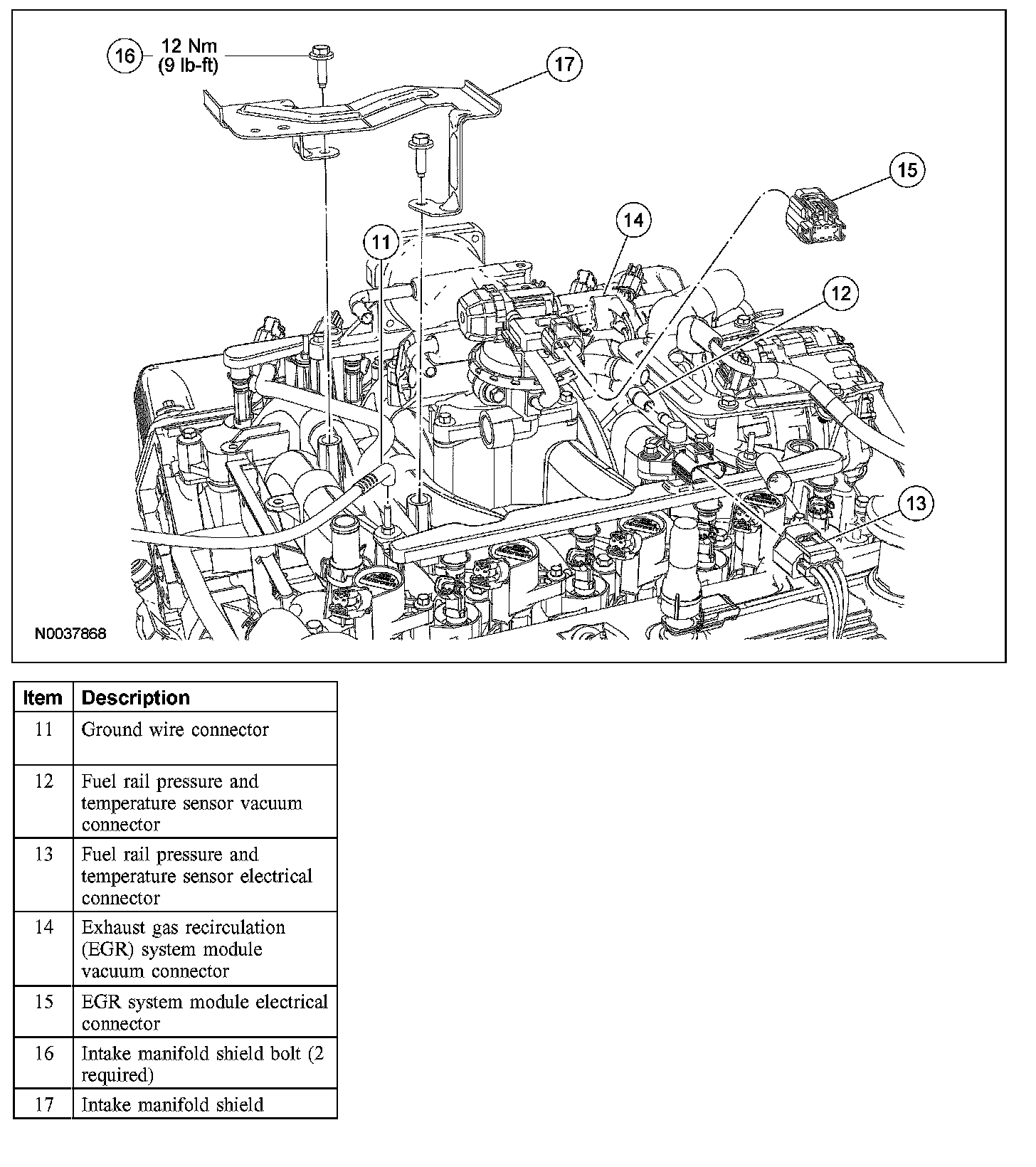 16 12 Nm (9 lb-ft)

17

15

14

11

12

13

N0037868

| Item | Description |
|---|---|
| 11 | Ground wire connector |
| 12 | Fuel rail pressure and temperature sensor vacuum connector |
| 13 | Fuel rail pressure and temperature sensor electrical connector |
| 14 | Exhaust gas recirculation (EGR) system module vacuum connector |
| 15 | EGR system module electrical connector |
| 16 | Intake manifold shield bolt (2 required) |
| 17 | Intake manifold shield |