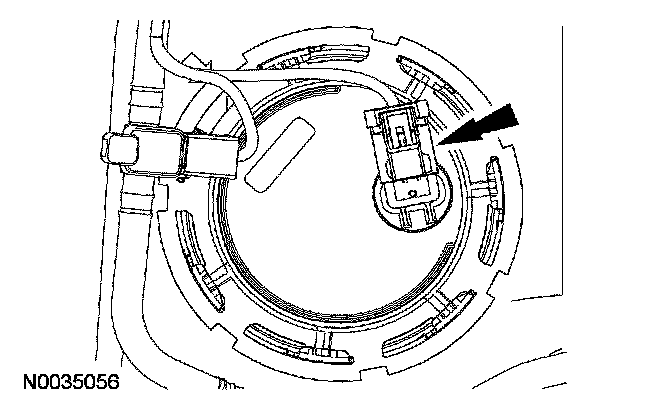 N0035056