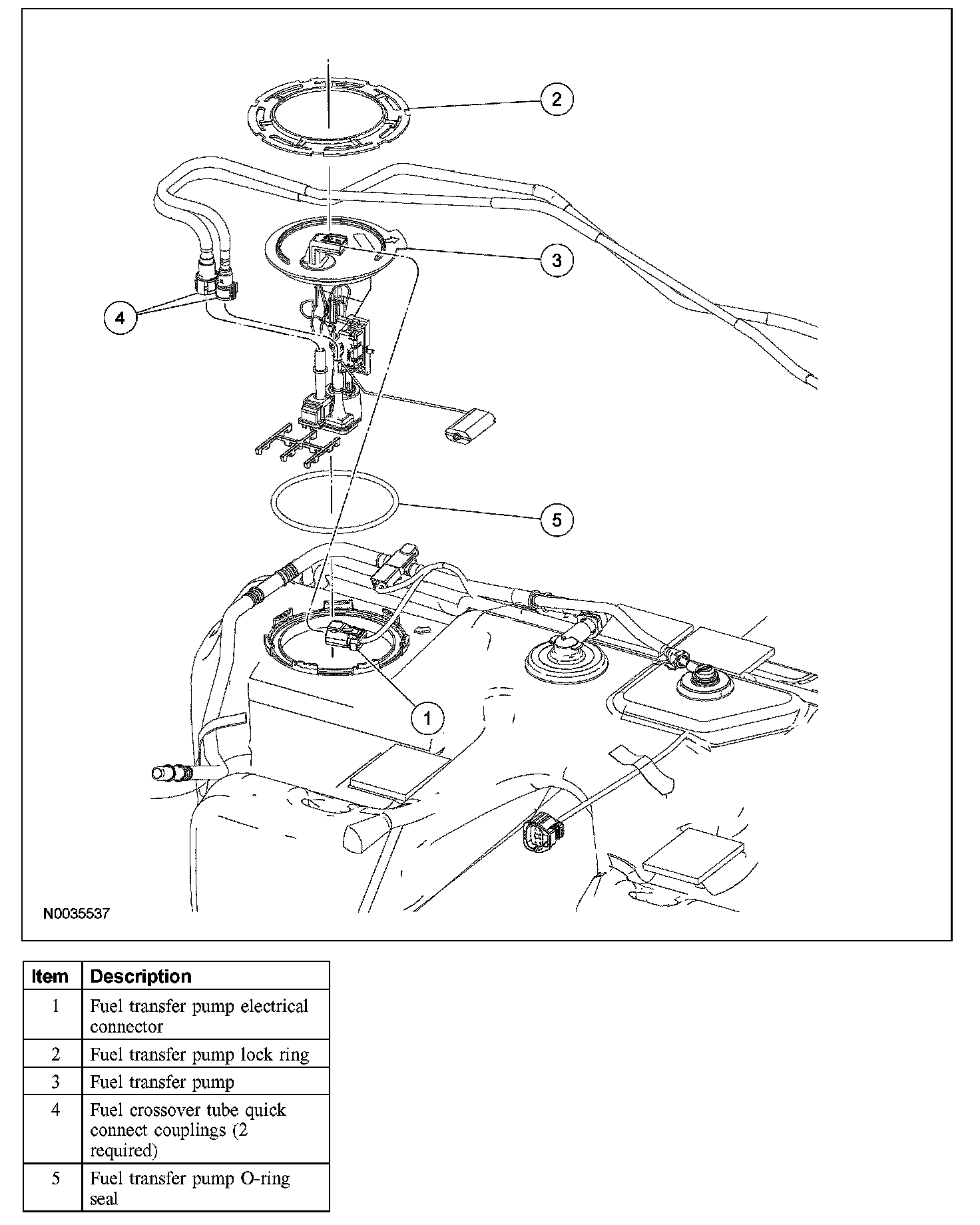 2

3

4

5

1

N0035537

| Item | Description |
|---|---|
| 1 | Fuel transfer pump electrical connector |
| 2 | Fuel transfer pump lock ring |
| 3 | Fuel transfer pump |
| 4 | Fuel crossover tube quick connect couplings (2 required) |
| 5 | Fuel transfer pump O-ring seal |